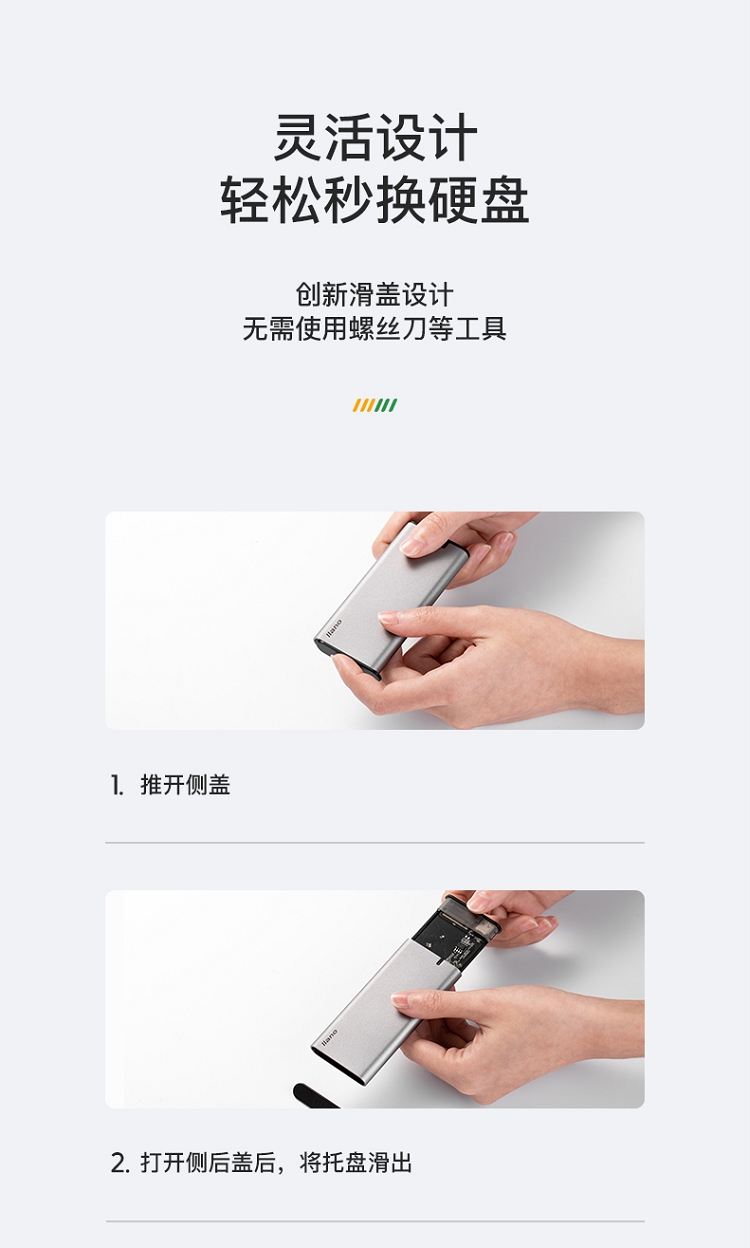 灵活设计
轻松秒换硬盘

创新滑盖设计
无需使用螺丝刀等工具

llano

1. 推开侧盖

llano

2. 打开侧后盖后，将托盘滑出