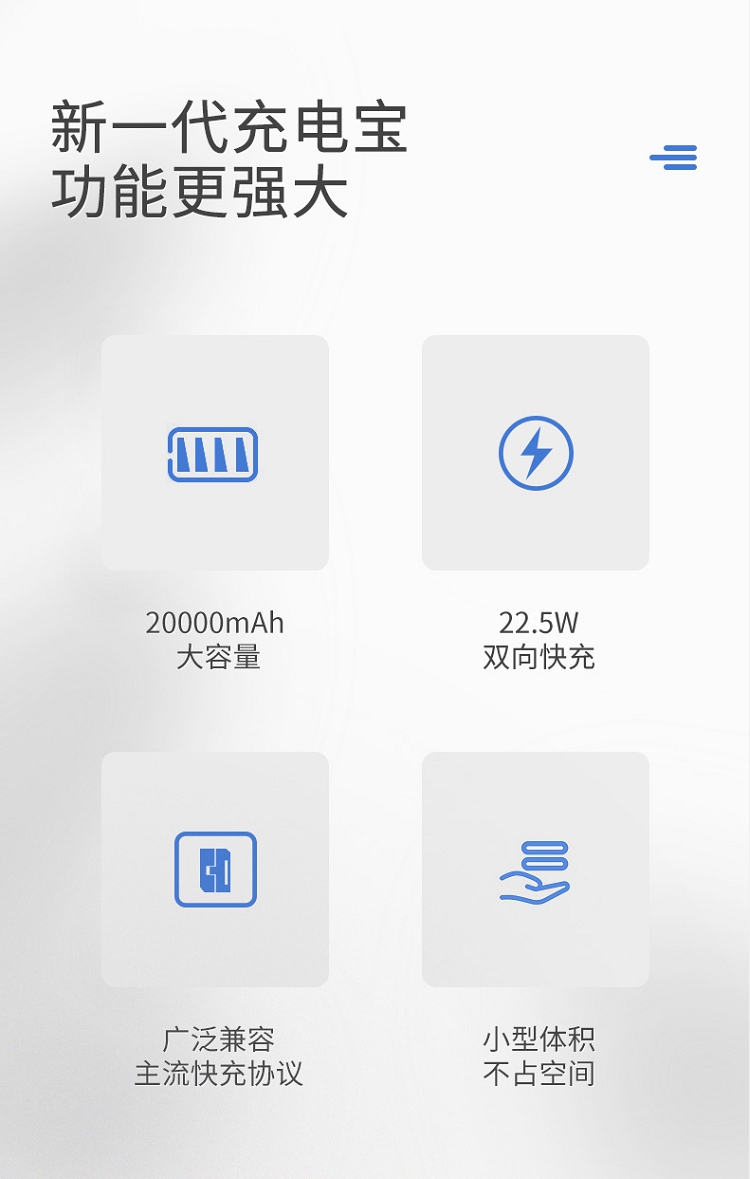 新一代充电宝
功能更强大

20000mAh
大容量

22.5W
双向快充

广泛兼容
主流快充协议

小型体积
不占空间