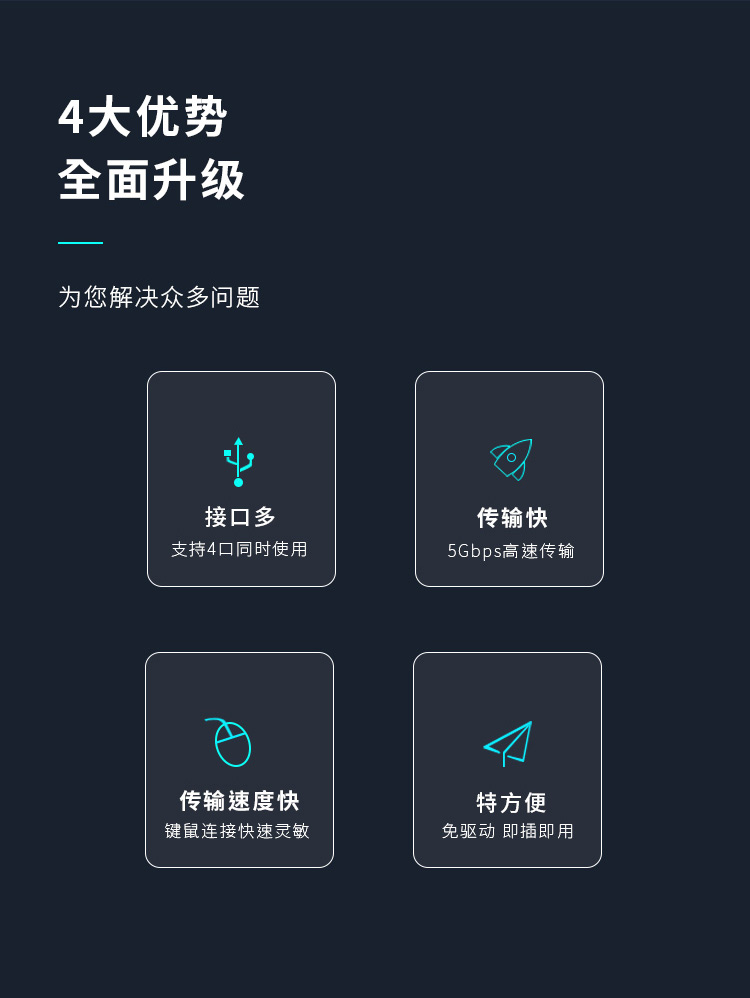 4大优势
全面升级

为您解决众多问题

接口多
支持4口同时使用

传输快
5Gbps高速传输

传输速度快
键鼠连接快速灵敏

特方便
免驱动 即插即用