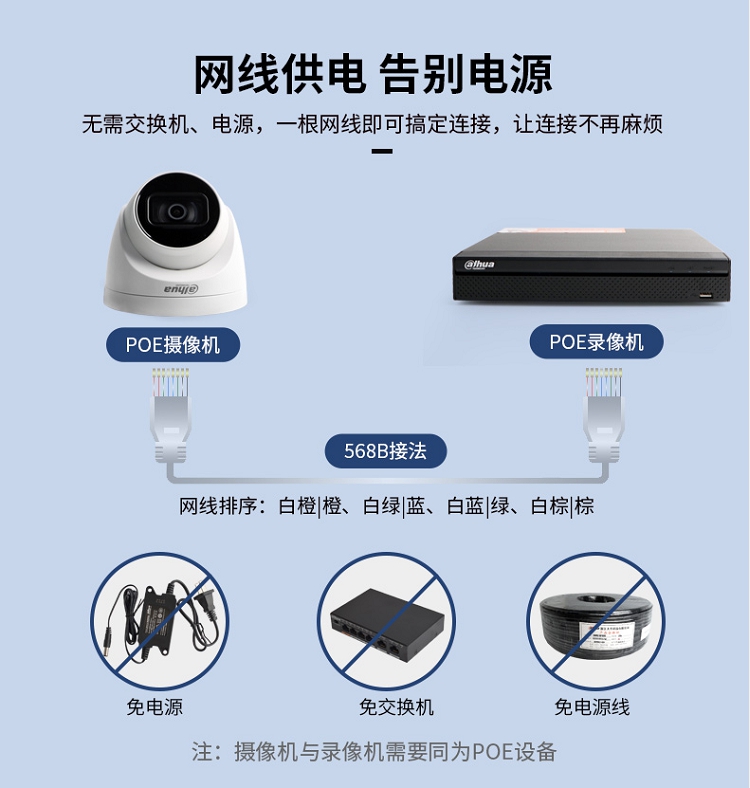 网线供电 告别电源

无需交换机、电源，一根网线即可搞定连接，让连接不再麻烦

alhua

alhua

POE摄像机

POE录像机

568B接法

网线排序：白橙|橙、白绿|蓝、白蓝|绿、白棕|棕

免电源

免交换机

免电源线

注：摄像机与录像机需要同为POE设备