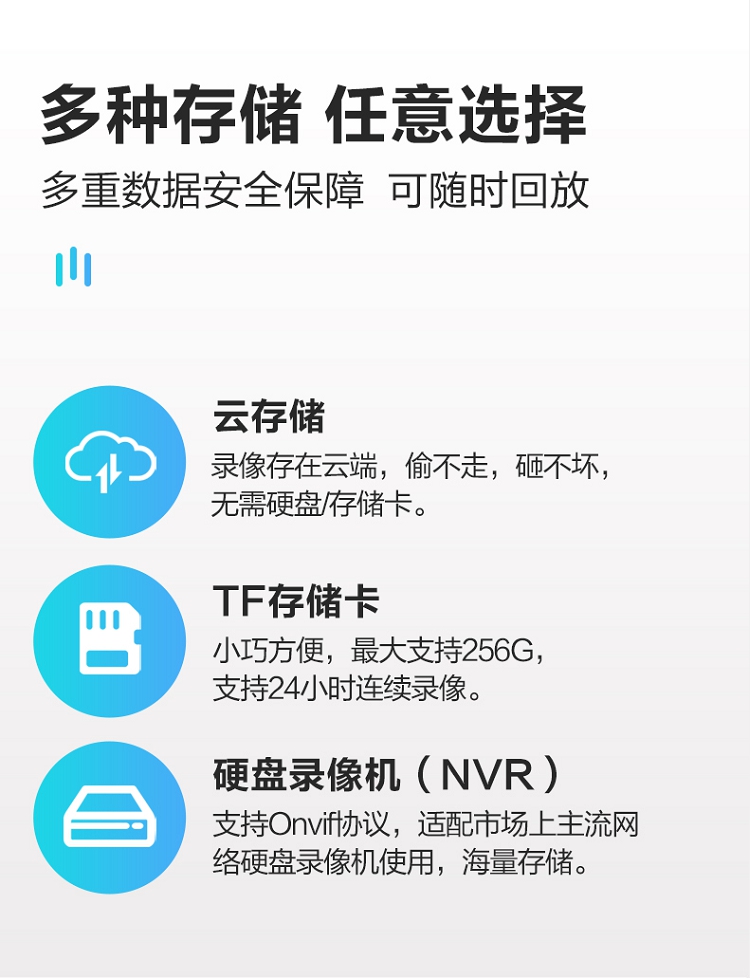 多种存储 任意选择

多重数据安全保障 可随时回放

云存储

录像存在云端，偷不走，砸不坏，无需硬盘/存储卡。

TF存储卡

小巧方便，最大支持256G，支持24小时连续录像。

硬盘录像机（NVR）

支持Onvif协议，适配市场上主流网络硬盘录像机使用，海量存储。