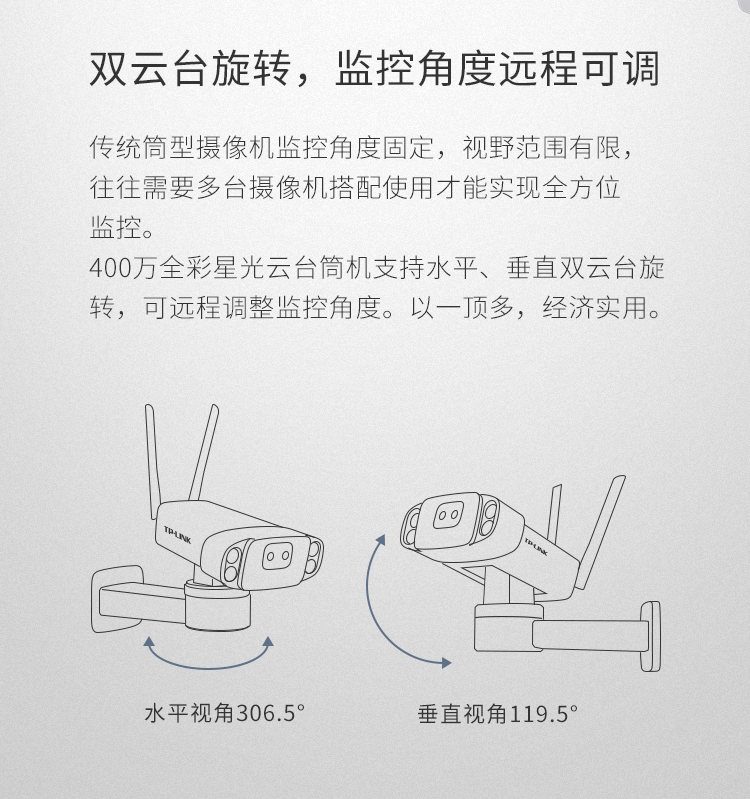 双云台旋转，监控角度远程可调

传统筒型摄像机监控角度固定，视野范围有限，往往需要多台摄像机搭配使用才能实现全方位监控。
400万全彩星光云台筒机支持水平、垂直双云台旋转，可远程调整监控角度。以一顶多，经济实用。

TP-LINK

TP-LINK

水平视角306.5°

垂直视角119.5°