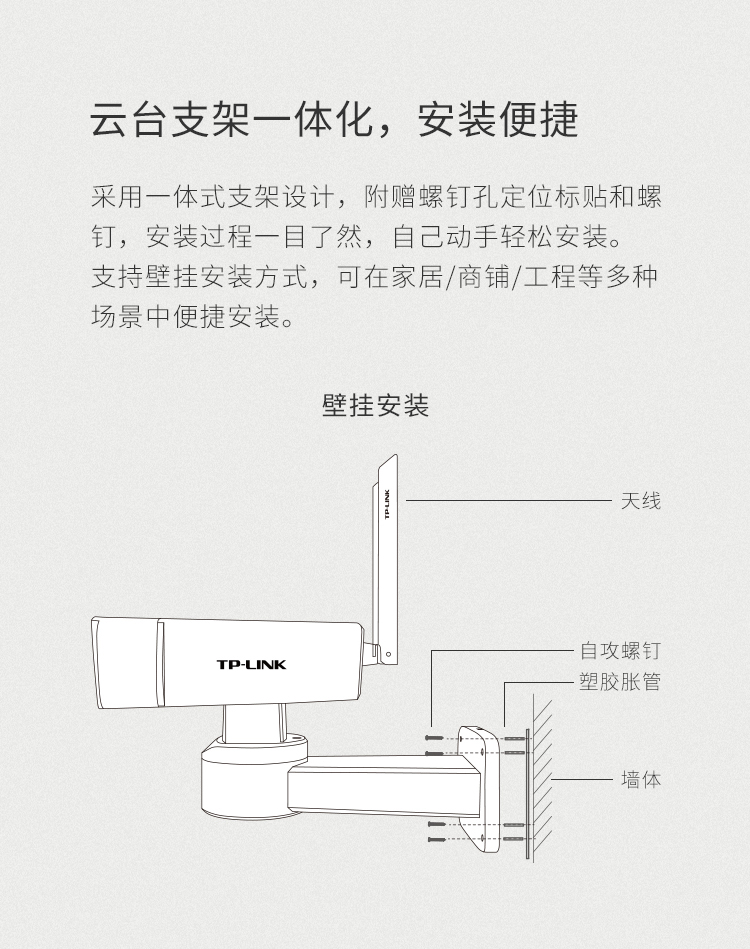 云台支架一体化，安装便捷

采用一体式支架设计，附赠螺钉孔定位标贴和螺钉，安装过程一目了然，自己动手轻松安装。支持壁挂安装方式，可在家居/商铺/工程等多种场景中便捷安装。

壁挂安装

TP-LINK

天线

TP-LINK

自攻螺钉

塑胶胀管

墙体