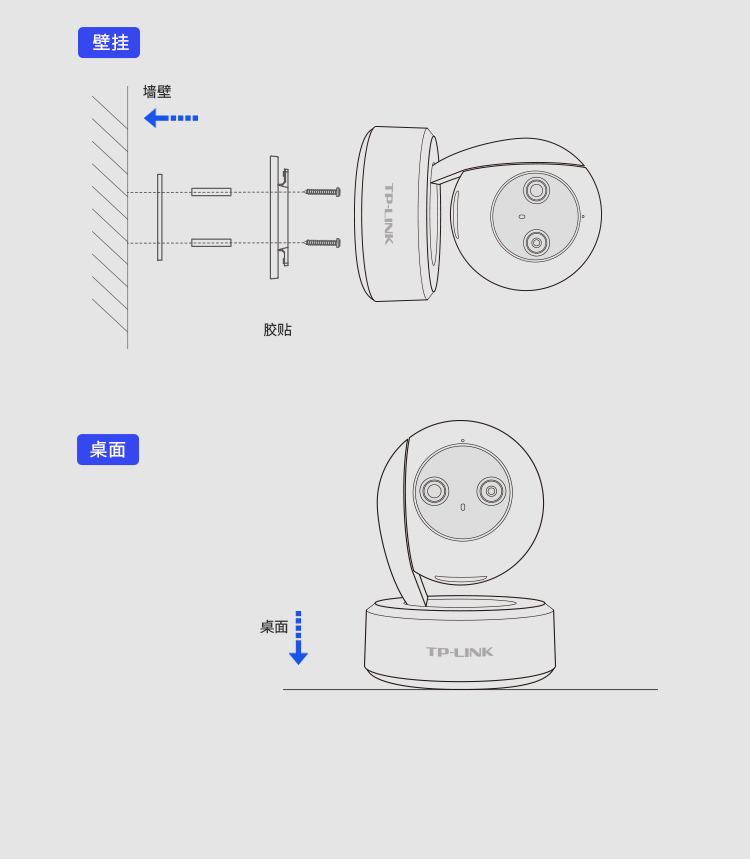 壁挂

墙壁

TP-LINK

胶贴

桌面

桌面

TP-LINK