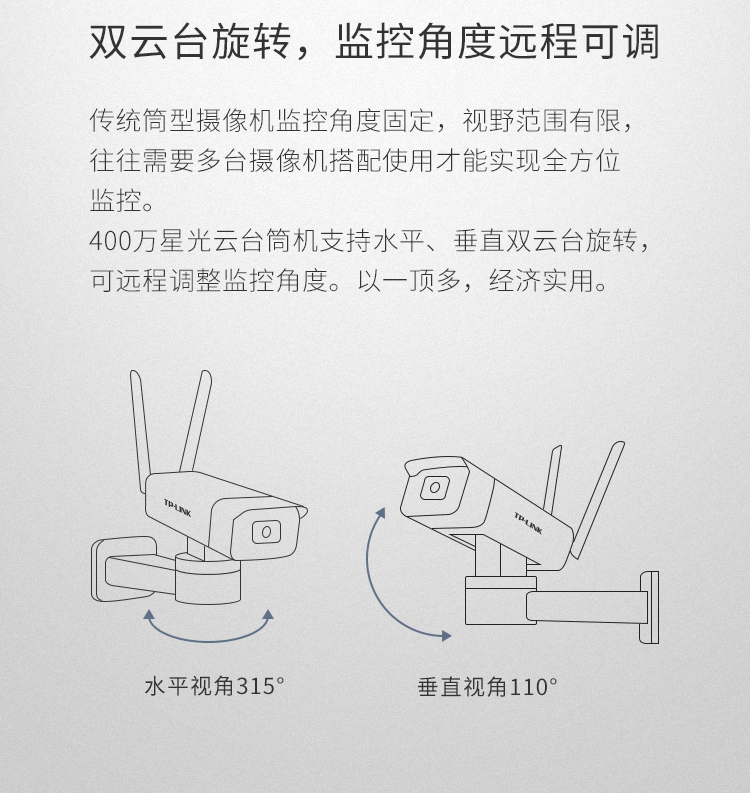 双云台旋转，监控角度远程可调

传统筒型摄像机监控角度固定，视野范围有限，往往需要多台摄像机搭配使用才能实现全方位监控。
400万星光云台筒机支持水平、垂直双云台旋转，可远程调整监控角度。以一顶多，经济实用。

TP-LINK

TP-LINK

水平视角315°

垂直视角110°