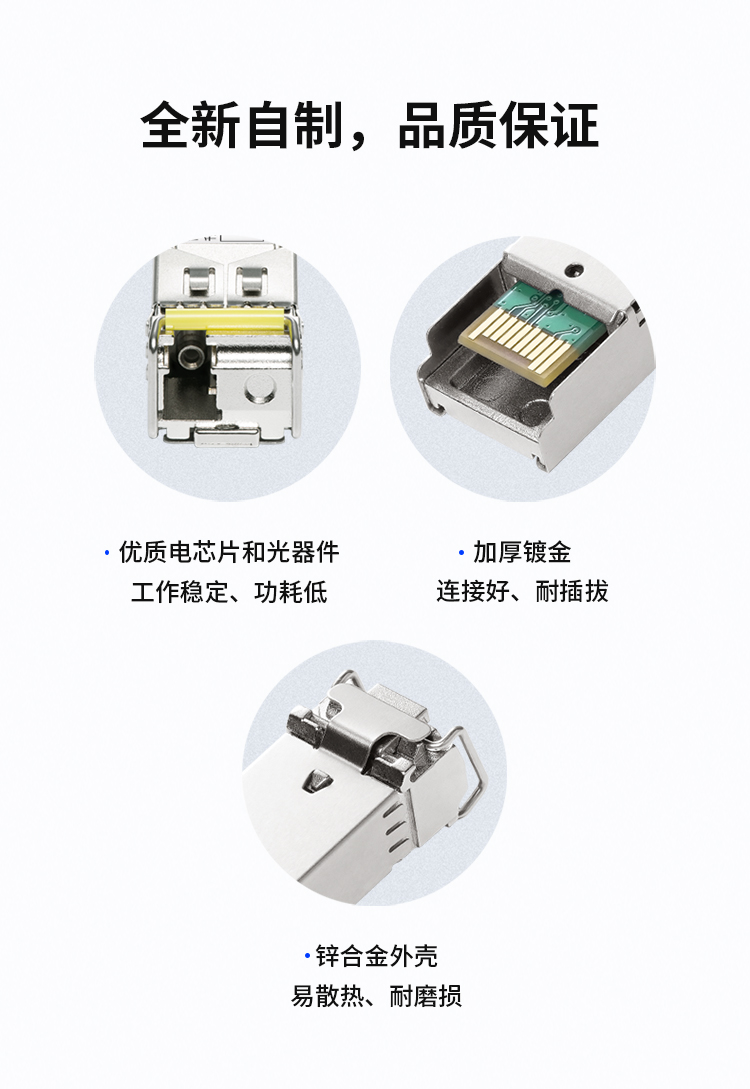 全新自制，品质保证

· 优质电芯片和光器件
工作稳定、功耗低

· 加厚镀金
连接好、耐插拔

· 锌合金外壳
易散热、耐磨损