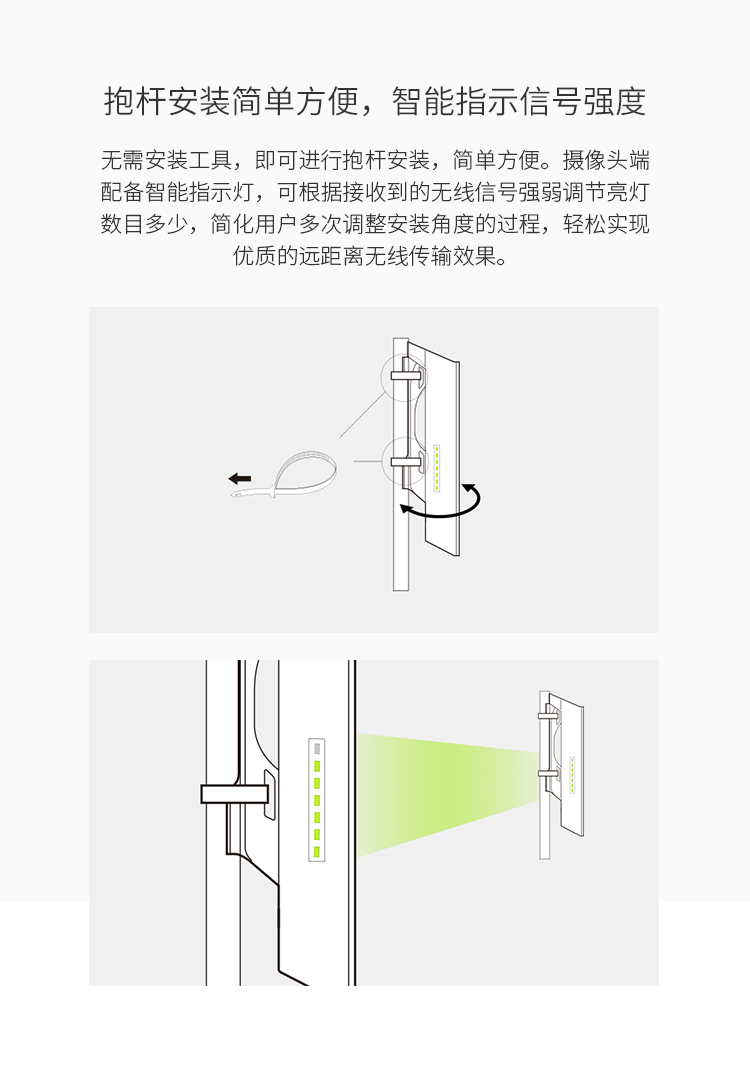 抱杆安装简单方便，智能指示信号强度

无需安装工具，即可进行抱杆安装，简单方便。摄像头端配备智能指示灯，可根据接收到的无线信号强弱调节亮灯数目多少，简化用户多次调整安装角度的过程，轻松实现优质的远距离无线传输效果。