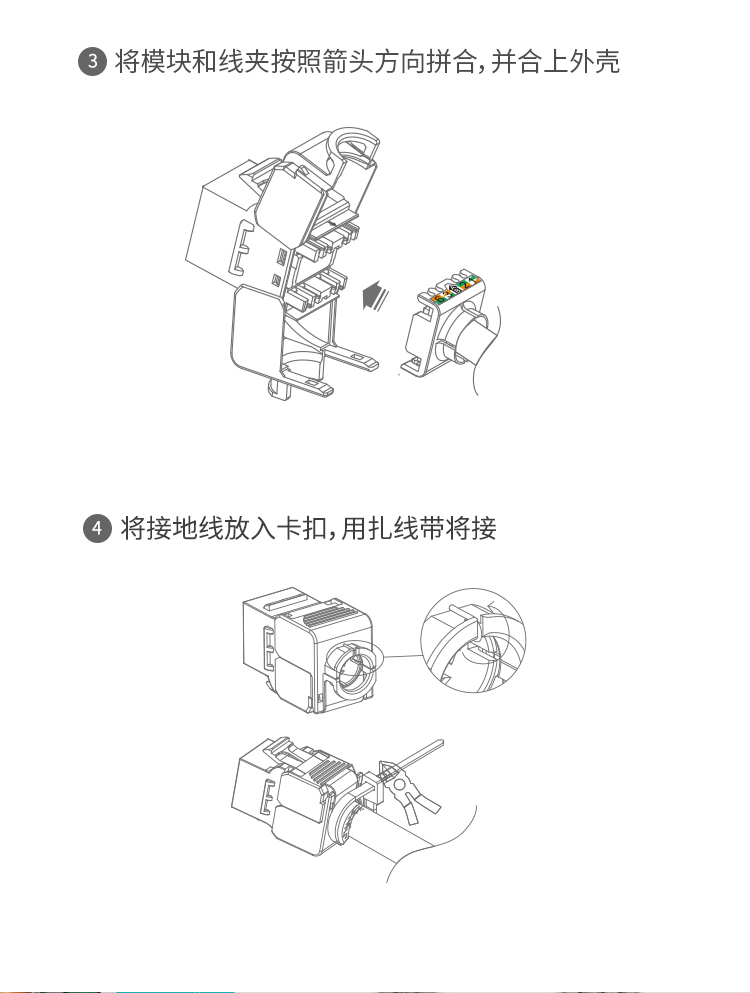 ③ 将模块和线夹按照箭头方向拼合，并合上外壳

④ 将接地线放入卡扣，用扎线带将接