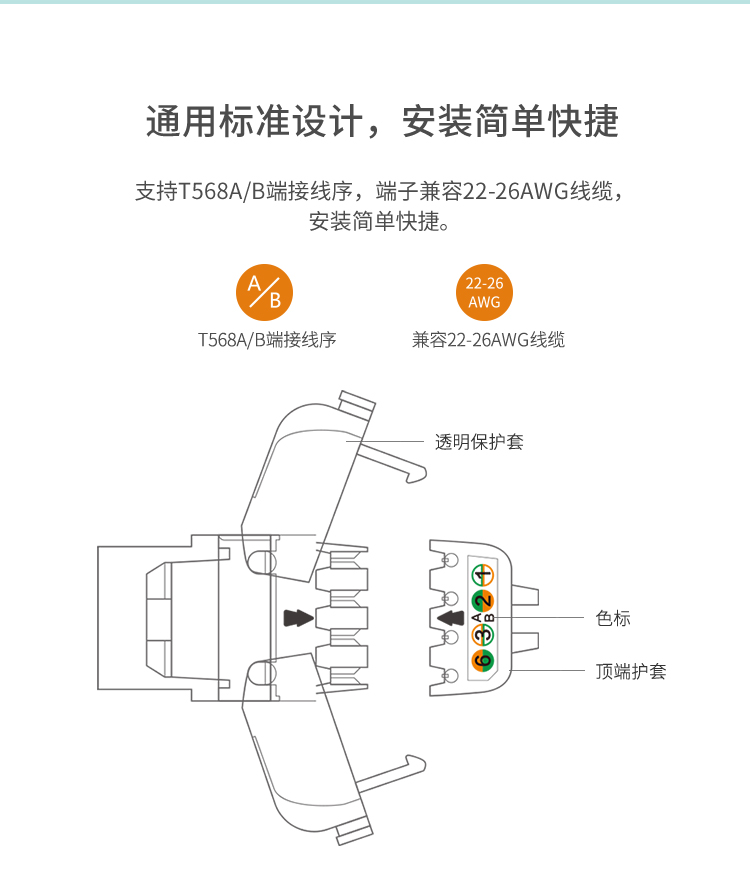 通用标准设计，安装简单快捷

支持T568A/B端接线序，端子兼容22-26AWG线缆，安装简单快捷。

A/B

T568A/B端接线序

22-26 AWG

兼容22-26AWG线缆

透明保护套

1 2 A B 3 6

色标

顶端护套