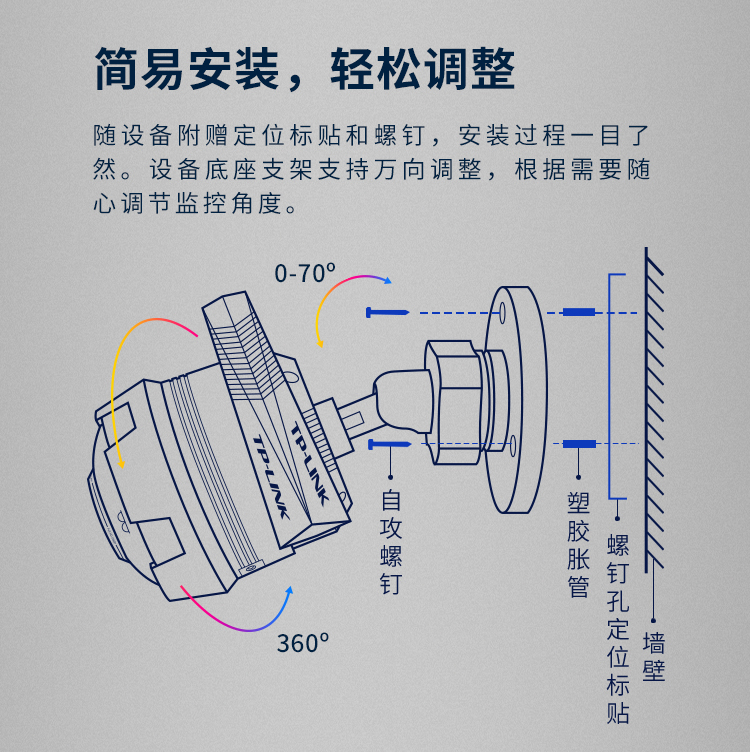 简易安装，轻松调整

随设备附赠定位标贴和螺钉，安装过程一目了然。设备底座支架支持万向调整，根据需要随心调节监控角度。

0-70°

TP-LINK

TP-LINK

360°

自攻螺钉

塑胶胀管

螺钉孔定位标贴

墙壁