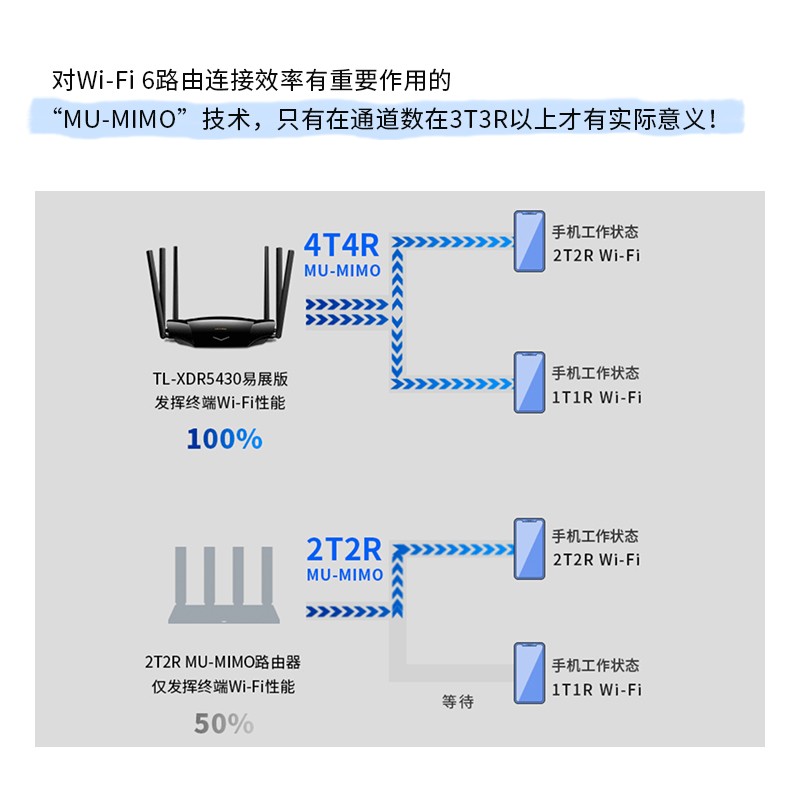 对Wi-Fi 6路由连接效率有重要作用的
“MU-MIMO”技术，只有在通道数在3T3R以上才有实际意义！

4T4R
MU-MIMO

手机工作状态
2T2R Wi-Fi

手机工作状态
1T1R Wi-Fi

TL-XDR5430易展版
发挥终端Wi-Fi性能
100%

2T2R
MU-MIMO

手机工作状态
2T2R Wi-Fi

手机工作状态
1T1R Wi-Fi

等待

2T2R MU-MIMO路由器
仅发挥终端Wi-Fi性能
50%