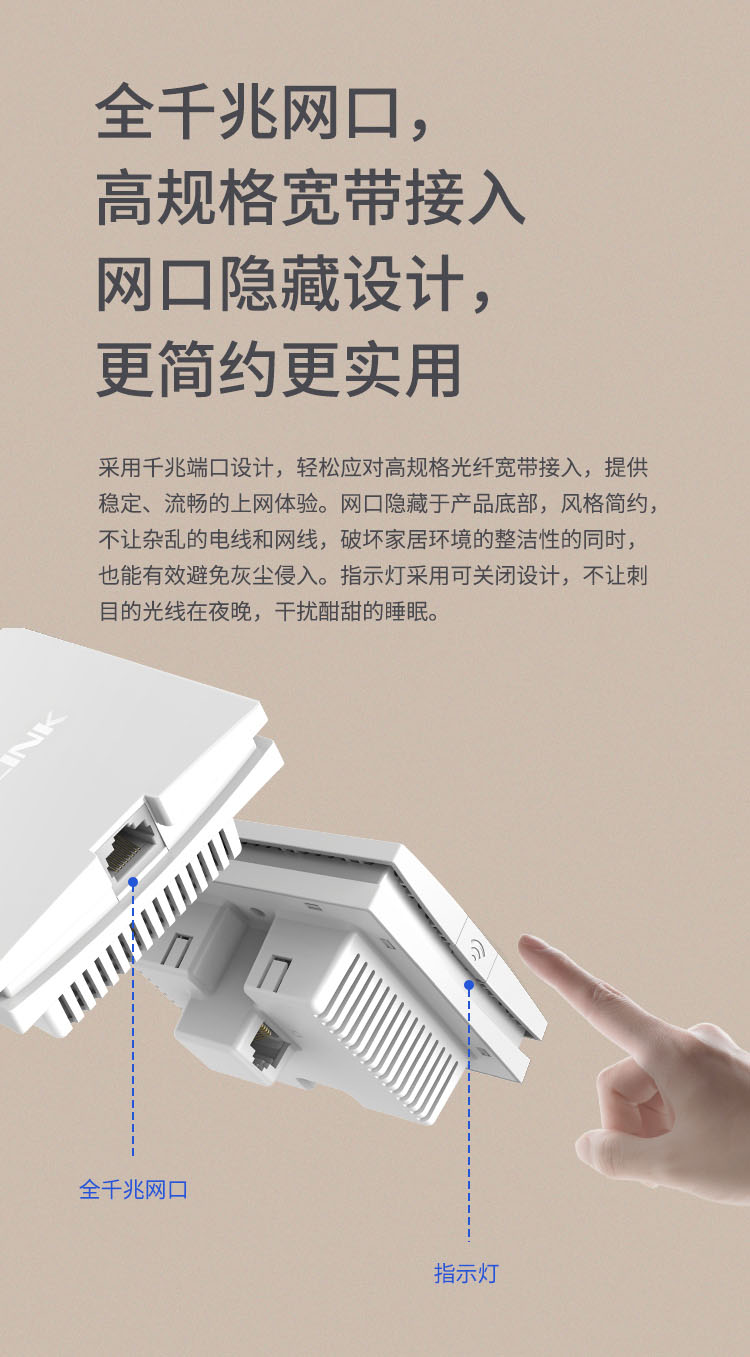 全千兆网口，
高规格宽带接入
网口隐藏设计，
更简约更实用

采用千兆端口设计，轻松应对高规格光纤宽带接入，提供稳定、流畅的上网体验。网口隐藏于产品底部，风格简约，不让杂乱的电线和网线，破坏家居环境的整洁性的同时，也能有效避免灰尘侵入。指示灯采用可关闭设计，不让刺目的光线在夜晚，干扰酣甜的睡眠。

LINK

全千兆网口

指示灯