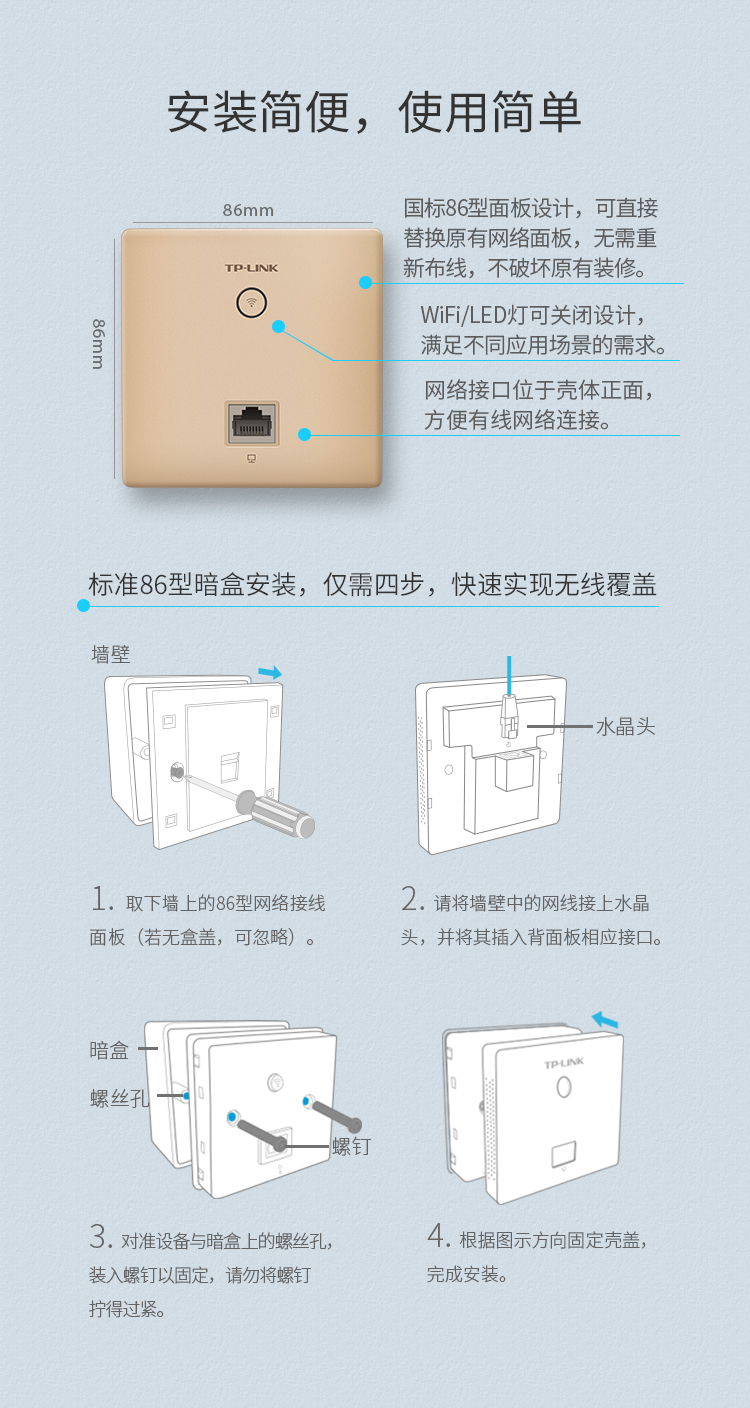 安装简便，使用简单

86mm

86mm

TP-LINK

国标86型面板设计，可直接替换原有网络面板，无需重新布线，不破坏原有装修。

WiFi/LED灯可关闭设计，满足不同应用场景的需求。

网络接口位于壳体正面，方便有线网络连接。

标准86型暗盒安装，仅需四步，快速实现无线覆盖

墙壁

水晶头

1. 取下墙上的86型网络接线面板（若无盒盖，可忽略）。

2. 请将墙壁中的网线接上水晶头，并将其插入背面板相应接口。

暗盒

螺丝孔

螺钉

TP-LINK

3. 对准设备与暗盒上的螺丝孔，装入螺钉以固定，请勿将螺钉拧得过紧。

4. 根据图示方向固定壳盖，完成安装。