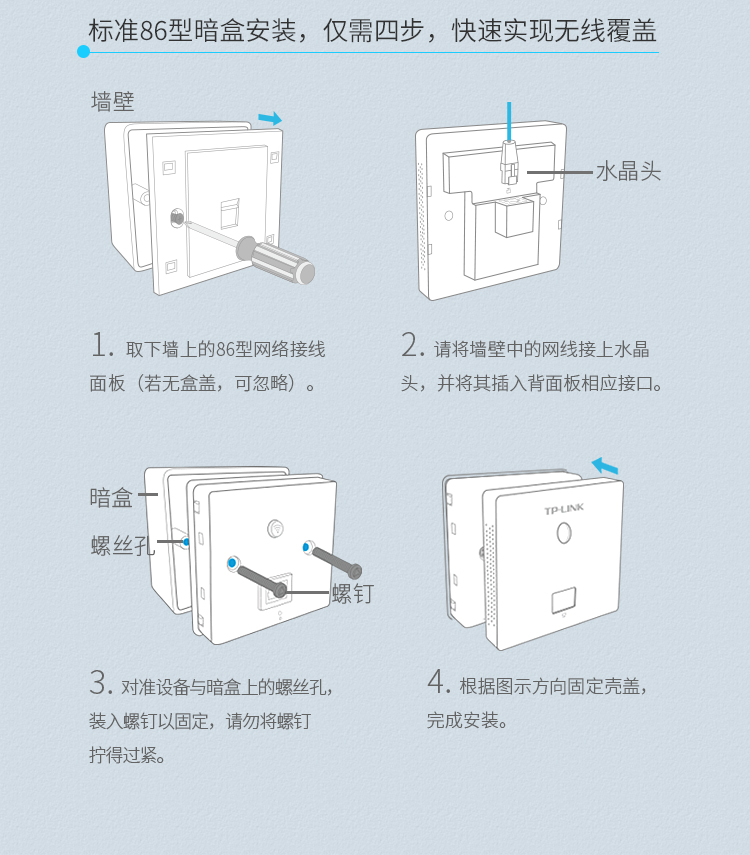 标准86型暗盒安装，仅需四步，快速实现无线覆盖

墙壁

水晶头

1. 取下墙上的86型网络接线面板（若无盒盖，可忽略）。

2. 请将墙壁中的网线接上水晶头，并将其插入背面板相应接口。

暗盒

螺丝孔

螺钉

TP-LINK

3. 对准设备与暗盒上的螺丝孔，装入螺钉以固定，请勿将螺钉拧得过紧。

4. 根据图示方向固定壳盖，完成安装。