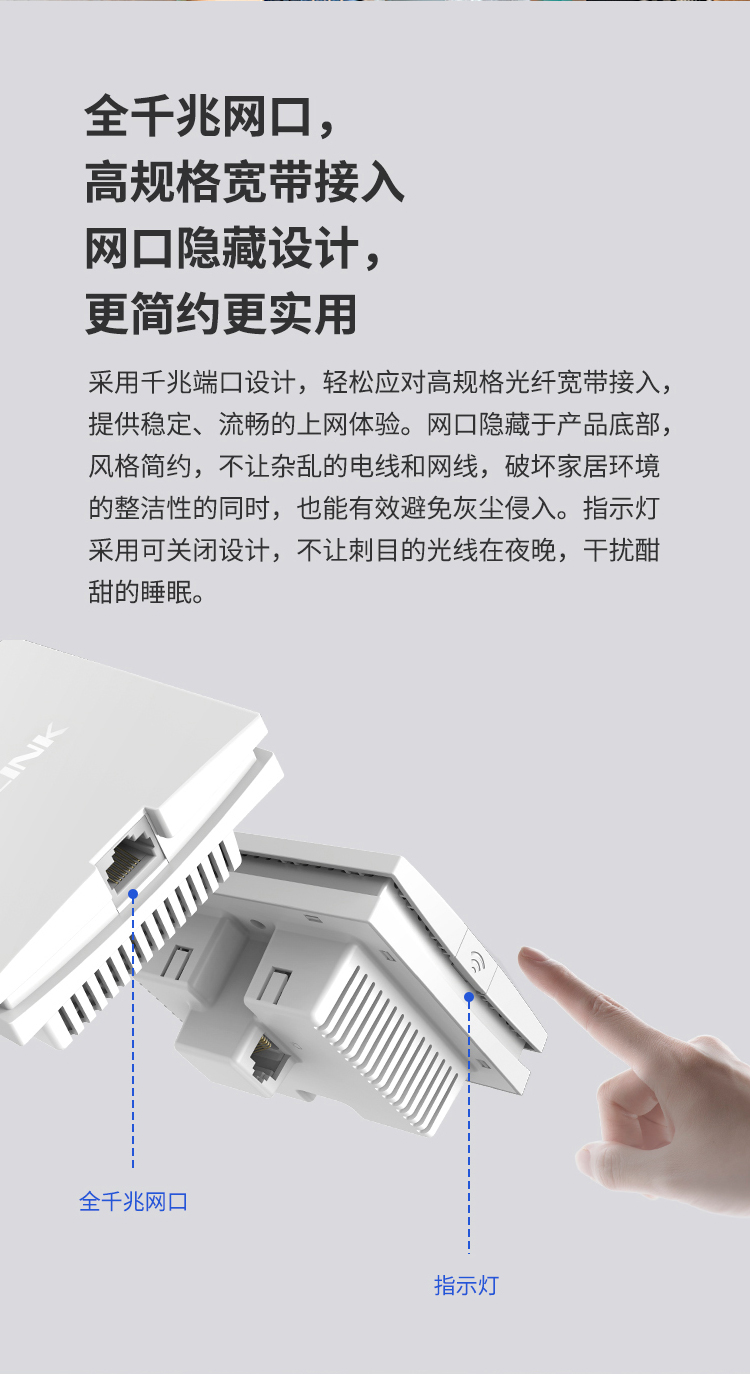 全千兆网口，
高规格宽带接入
网口隐藏设计，
更简约更实用

采用千兆端口设计，轻松应对高规格光纤宽带接入，提供稳定、流畅的上网体验。网口隐藏于产品底部，风格简约，不让杂乱的电线和网线，破坏家居环境的整洁性的同时，也能有效避免灰尘侵入。指示灯采用可关闭设计，不让刺目的光线在夜晚，干扰酣甜的睡眠。

LINK

全千兆网口

指示灯