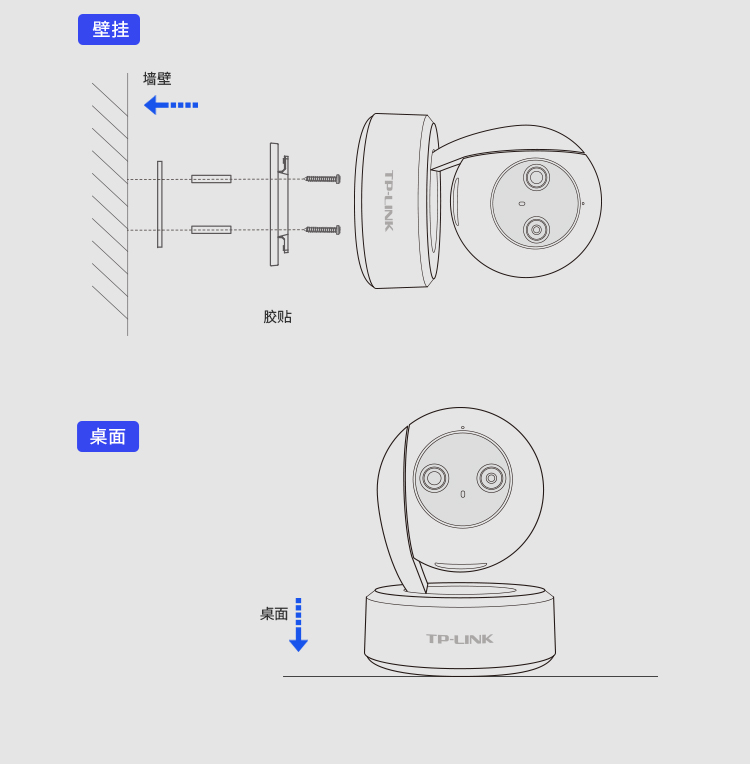 壁挂

墙壁

TP-LINK

胶贴

桌面

桌面

TP-LINK