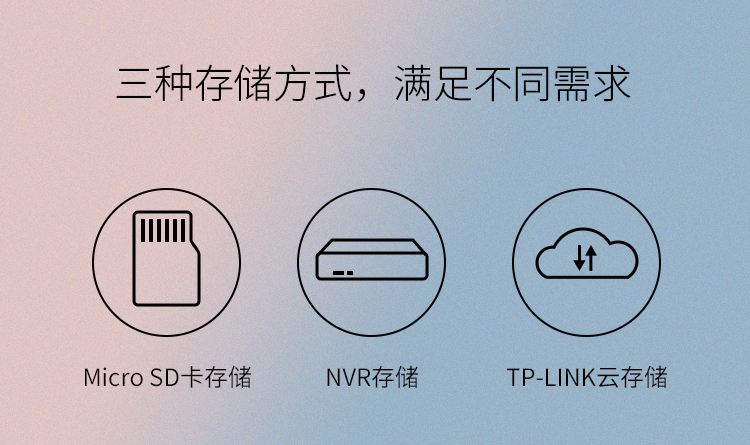 三种存储方式，满足不同需求

Micro SD卡存储

NVR存储

TP-LINK云存储