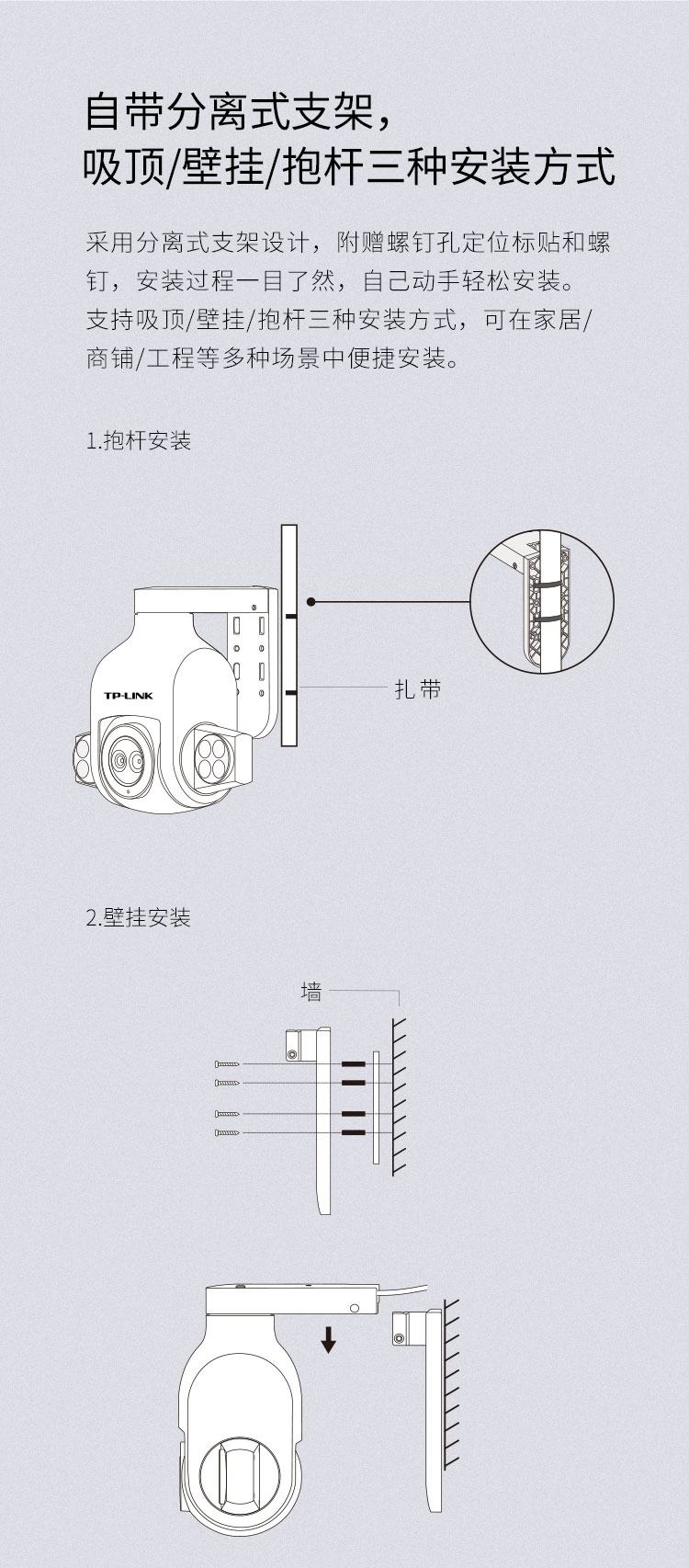 自带分离式支架，
吸顶/壁挂/抱杆三种安装方式

采用分离式支架设计，附赠螺钉孔定位标贴和螺钉，安装过程一目了然，自己动手轻松安装。
支持吸顶/壁挂/抱杆三种安装方式，可在家居/商铺/工程等多种场景中便捷安装。

1.抱杆安装

TP-LINK

扎带

2.壁挂安装

墙