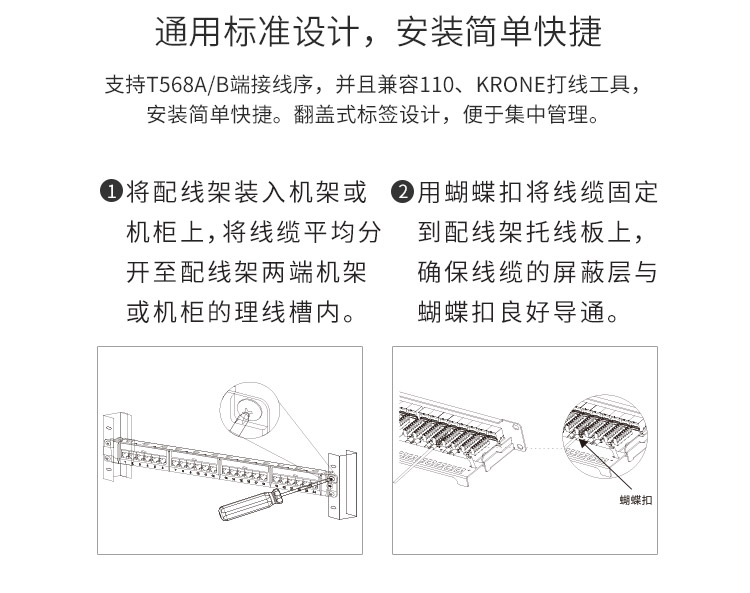 通用标准设计，安装简单快捷

支持T568A/B端接线序，并且兼容110、KRONE打线工具，安装简单快捷。翻盖式标签设计，便于集中管理。

❶将配线架装入机架或机柜上，将线缆平均分开至配线架两端机架或机柜的理线槽内。

❷用蝴蝶扣将线缆固定到配线架托线板上，确保线缆的屏蔽层与蝴蝶扣良好导通。

蝴蝶扣