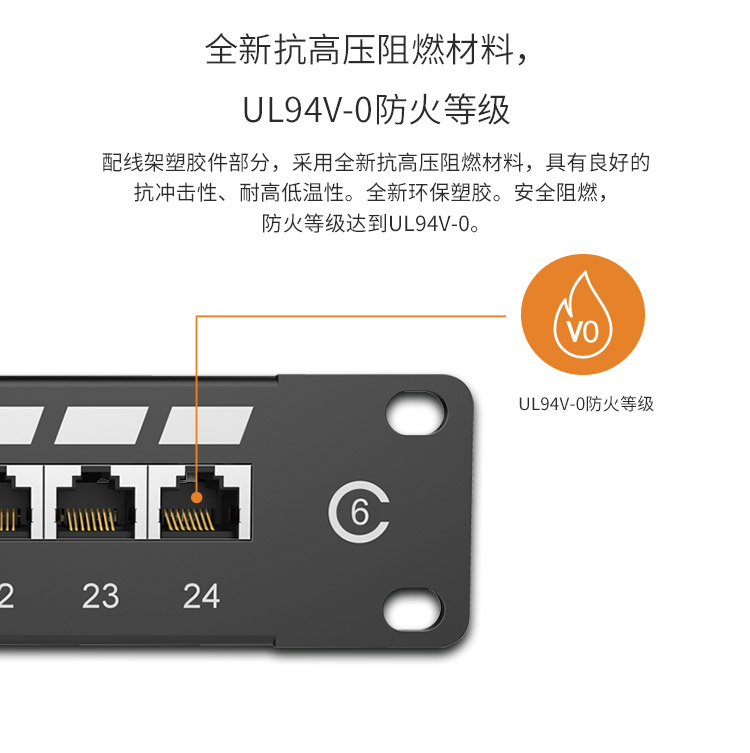 全新抗高压阻燃材料，

UL94V-0防火等级

配线架塑胶件部分，采用全新抗高压阻燃材料，具有良好的抗冲击性、耐高低温性。全新环保塑胶。安全阻燃，防火等级达到UL94V-0。

V0

UL94V-0防火等级

6

2

23

24