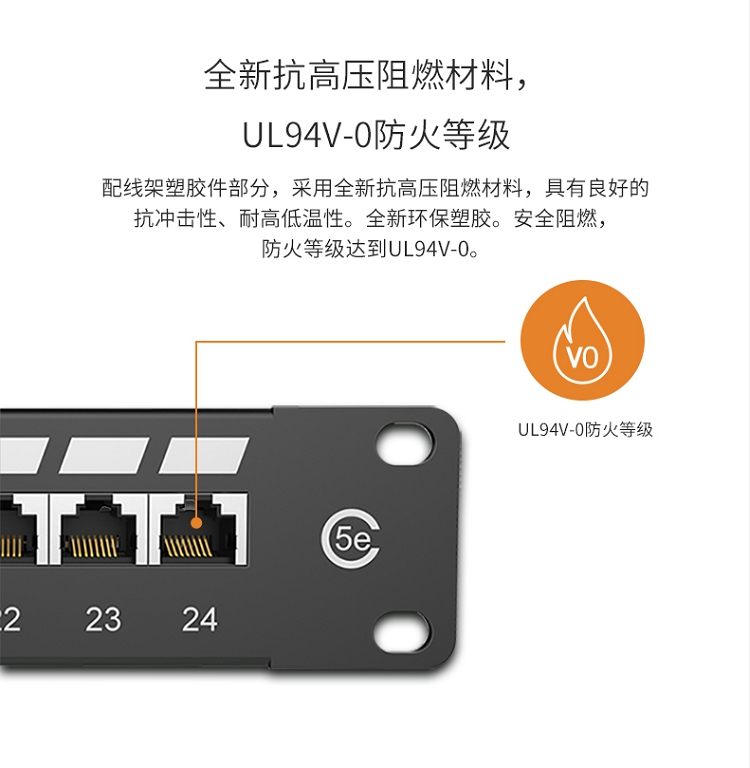 全新抗高压阻燃材料，

UL94V-0防火等级

配线架塑胶件部分，采用全新抗高压阻燃材料，具有良好的抗冲击性、耐高低温性。全新环保塑胶。安全阻燃，防火等级达到UL94V-0。

V0

UL94V-0防火等级

5e

22

23

24