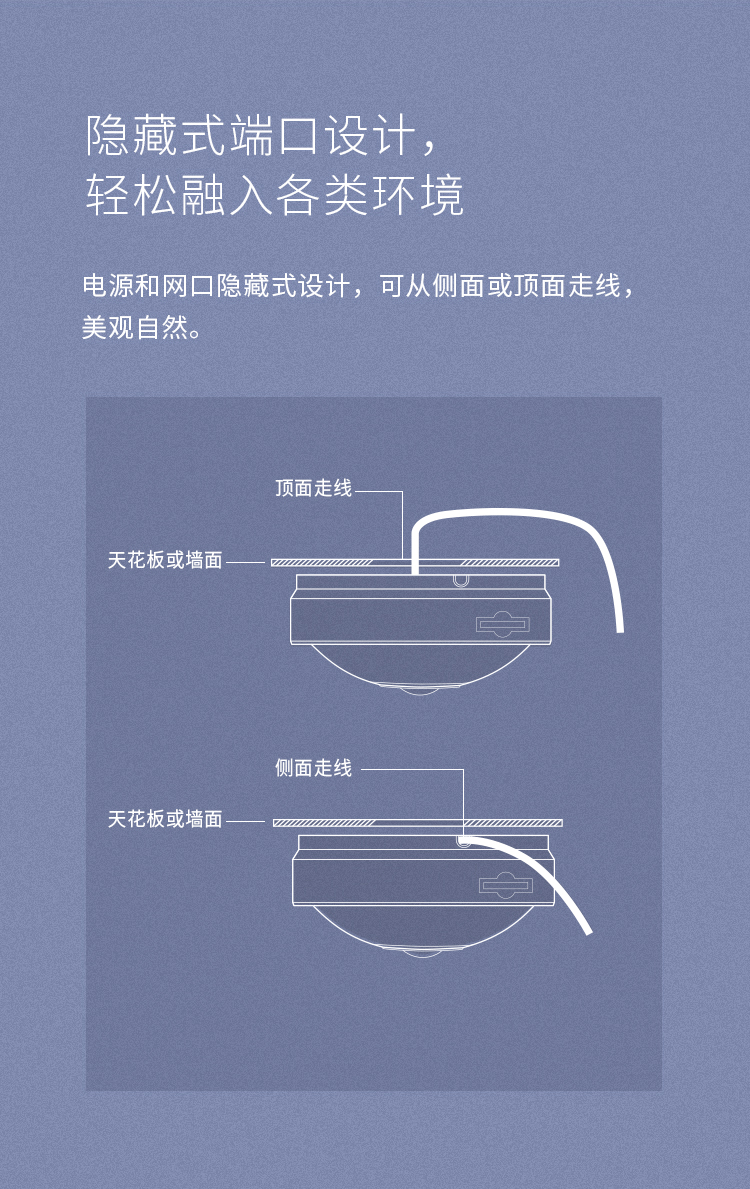 隐藏式端口设计，
轻松融入各类环境

电源和网口隐藏式设计，可从侧面或顶面走线，美观自然。

顶面走线

天花板或墙面

侧面走线

天花板或墙面