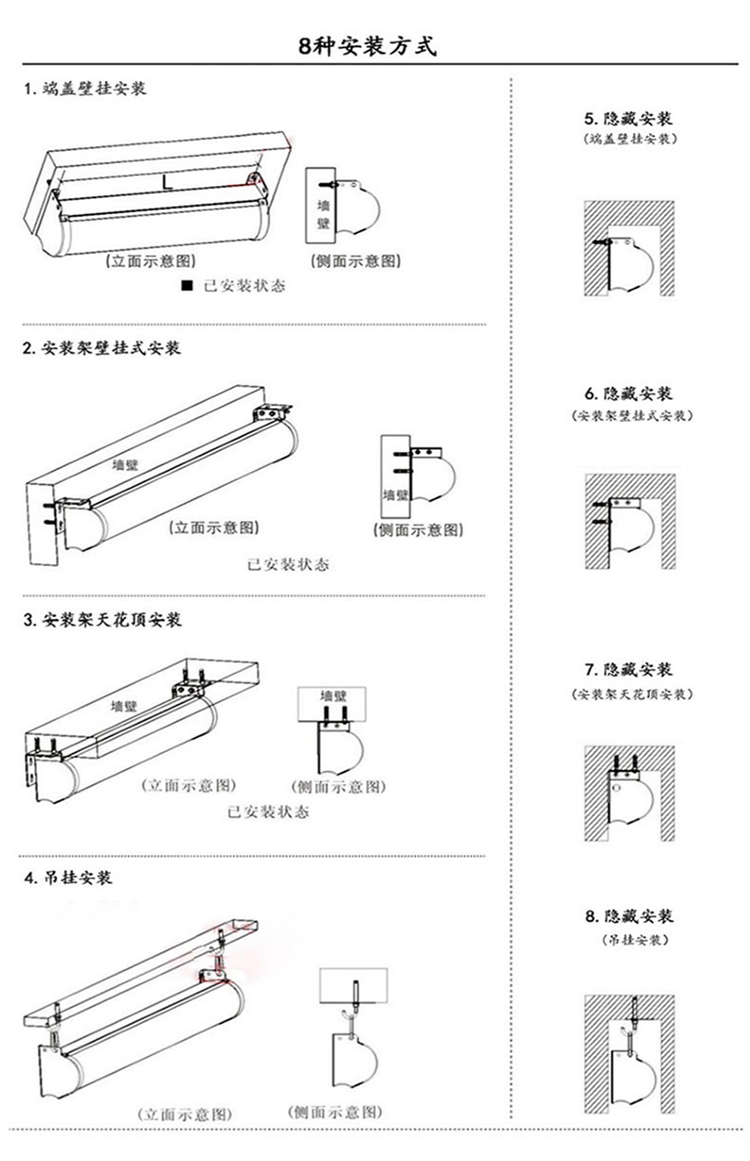 8种安装方式

1. 端盖壁挂安装

L

墙壁

(立面示意图)

(侧面示意图)

■ 已安装状态

2. 安装架壁挂式安装

墙壁

墙壁

(立面示意图)

(侧面示意图)

已安装状态

3. 安装架天花顶安装

墙壁

墙壁

(立面示意图)

(侧面示意图)

已安装状态

4. 吊挂安装

(立面示意图)

(侧面示意图)

5. 隐藏安装
(端盖壁挂安装)

6. 隐藏安装
(安装架壁挂式安装)

7. 隐藏安装
(安装架天花顶安装)

8. 隐藏安装
(吊挂安装)