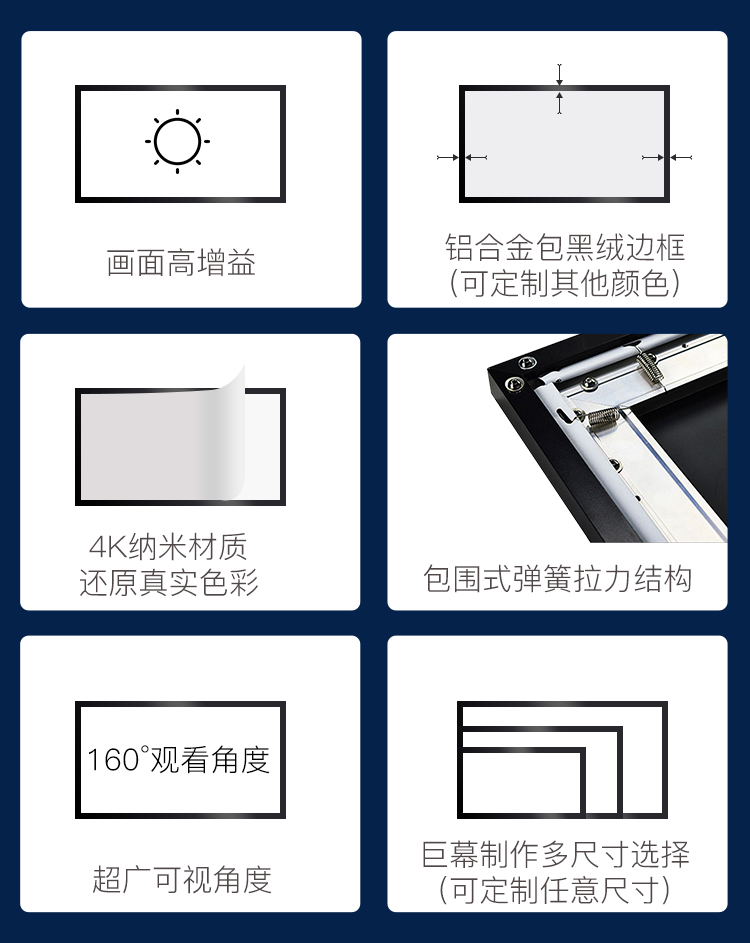 画面高增益

铝合金包黑绒边框
(可定制其他颜色)

4K纳米材质
还原真实色彩

包围式弹簧拉力结构

160°观看角度

超广可视角度

巨幕制作多尺寸选择
(可定制任意尺寸)