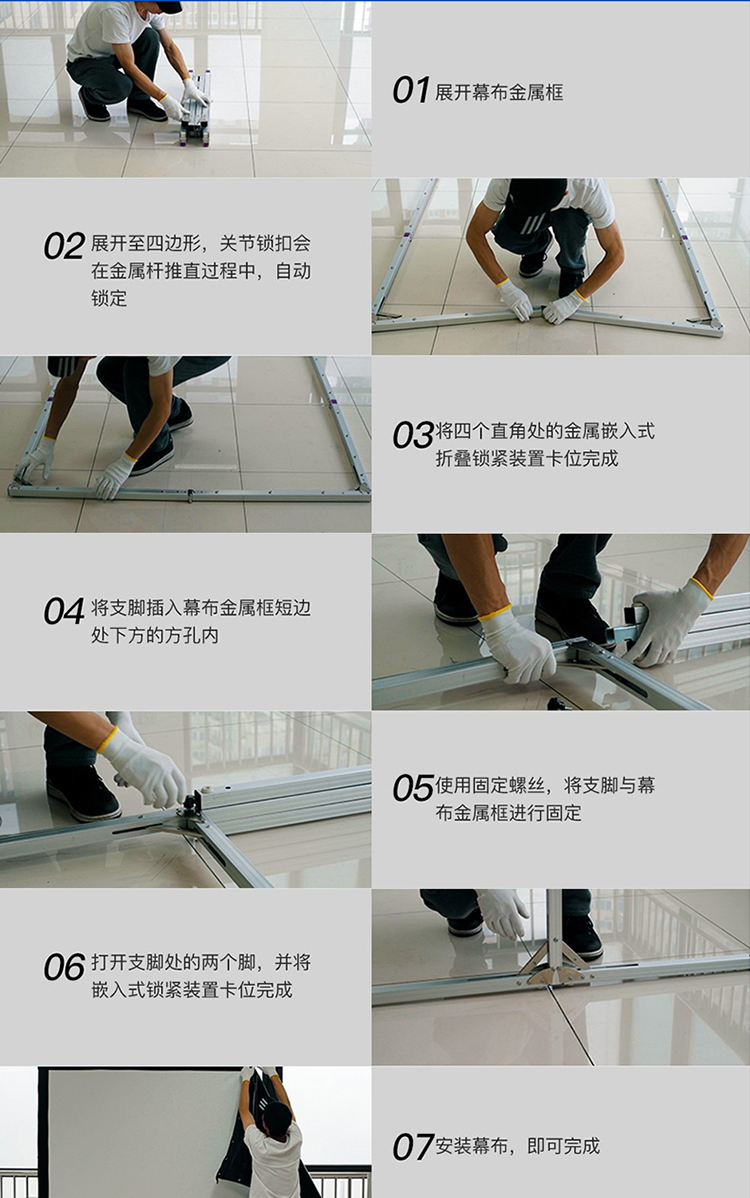 01 展开幕布金属框

02 展开至四边形，关节锁扣会在金属杆推直过程中，自动锁定

03 将四个直角处的金属嵌入式折叠锁紧装置卡位完成

04 将支脚插入幕布金属框短边处下方的方孔内

05 使用固定螺丝，将支脚与幕布金属框进行固定

06 打开支脚处的两个脚，并将嵌入式锁紧装置卡位完成

07 安装幕布，即可完成