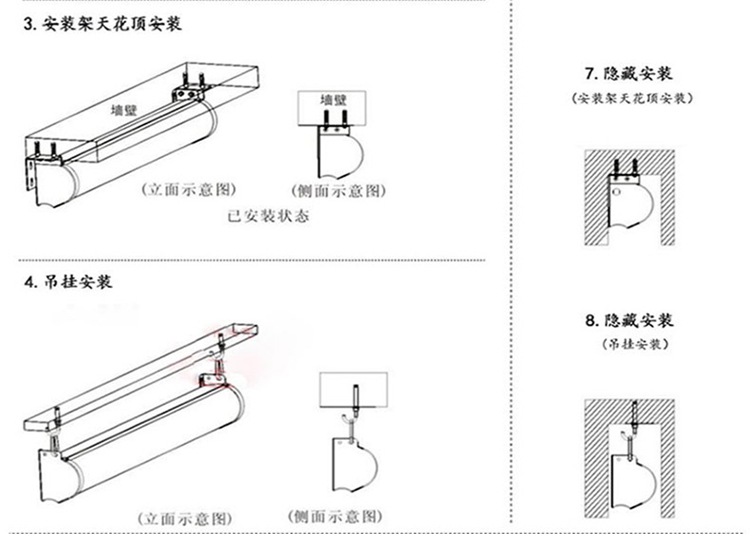 3. 安装架天花顶安装

墙壁

墙壁

(立面示意图)

(侧面示意图)

已安装状态

4. 吊挂安装

(立面示意图)

(侧面示意图)

7. 隐藏安装

(安装架天花顶安装)

8. 隐藏安装

(吊挂安装)