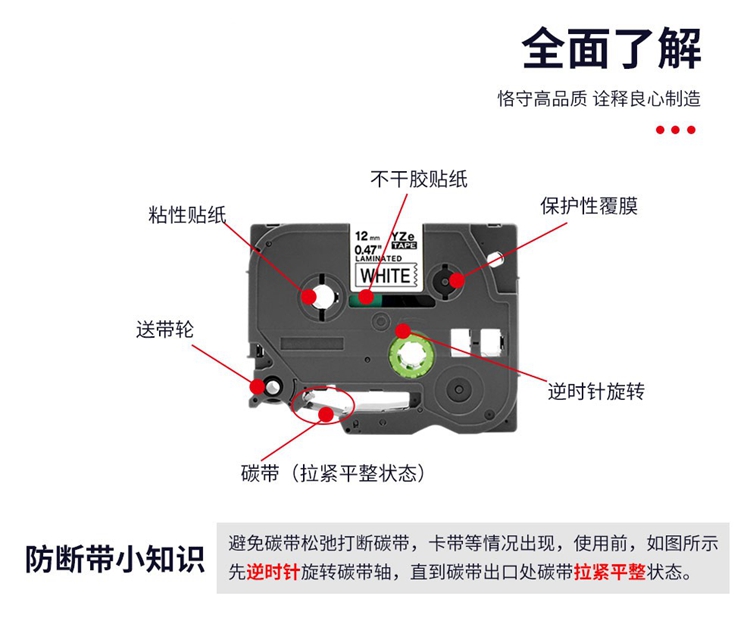 全面了解

恪守高品质 诠释良心制造

不干胶贴纸

粘性贴纸

保护性覆膜

12 mm YZe TAPE
0.47"
LAMINATED
WHITE

送带轮

逆时针旋转

碳带（拉紧平整状态）

防断带小知识

避免碳带松弛打断碳带，卡带等情况出现，使用前，如图所示先逆时针旋转碳带轴，直到碳带出口处碳带拉紧平整状态。