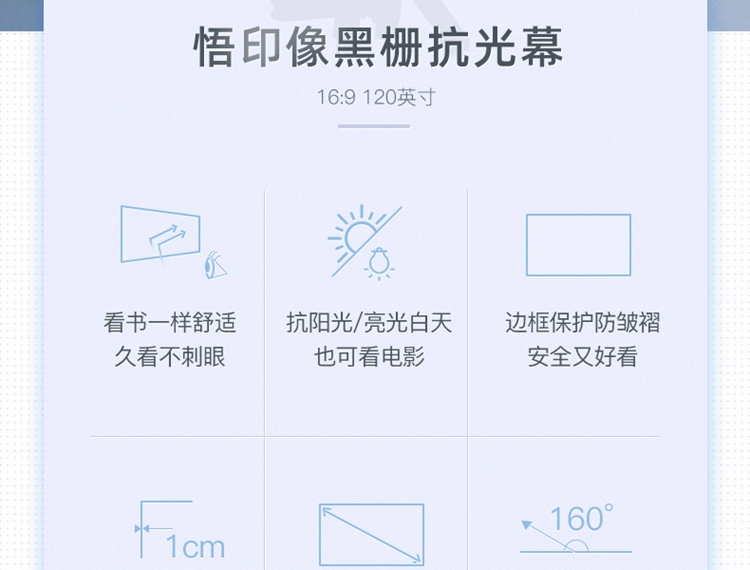 悟印像黑栅抗光幕

16:9 120英寸

看书一样舒适
久看不刺眼

抗阳光/亮光白天
也可看电影

边框保护防皱褶
安全又好看

1cm

160°