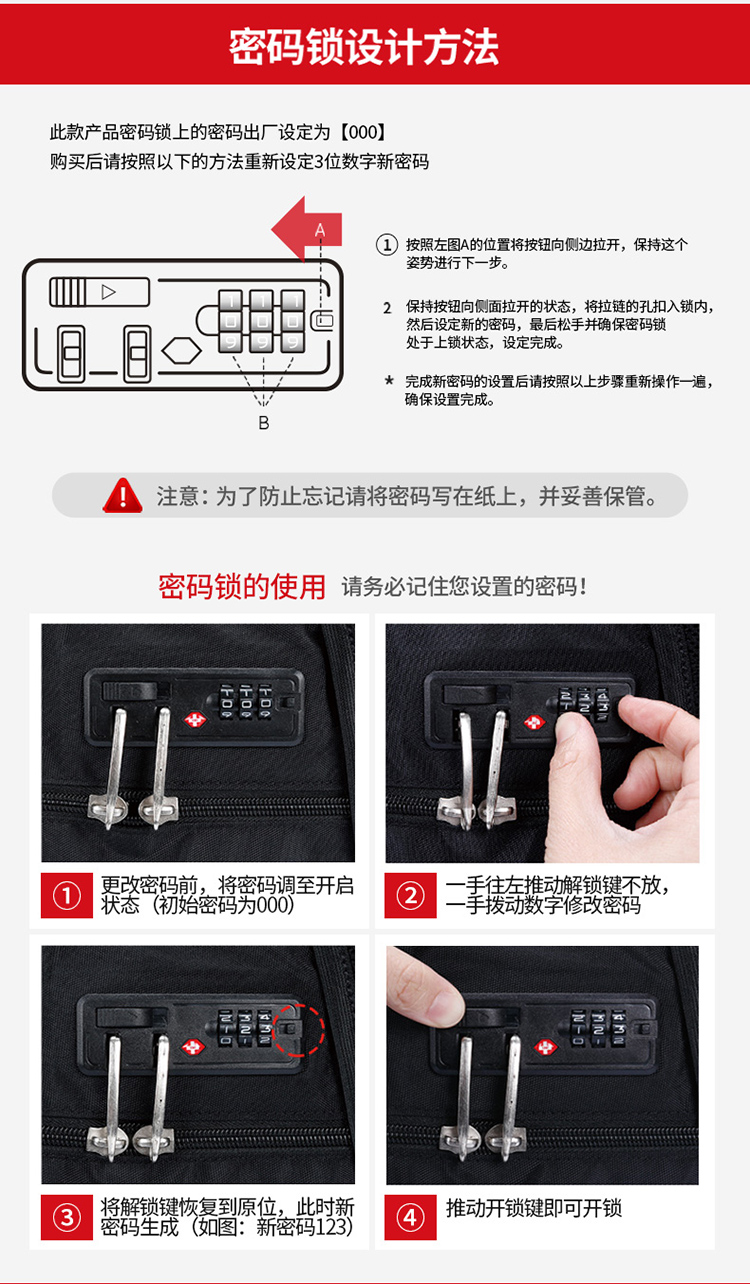 密码锁设计方法

此款产品密码锁上的密码出厂设定为【000】
购买后请按照以下的方法重新设定3位数字新密码

A

B

① 按照左图A的位置将按钮向侧边拉开，保持这个姿势进行下一步。

2 保持按钮向侧面拉开的状态，将拉链的孔扣入锁内，然后设定新的密码，最后松手并确保密码锁处于上锁状态，设定完成。

* 完成新密码的设置后请按照以上步骤重新操作一遍，确保设置完成。

注意：为了防止忘记请将密码写在纸上，并妥善保管。

密码锁的使用 请务必记住您设置的密码！

① 更改密码前，将密码调至开启状态（初始密码为000）

② 一手往左推动解锁键不放，一手拨动数字修改密码

③ 将解锁键恢复到原位，此时新密码生成（如图：新密码123）

④ 推动开锁键即可开锁