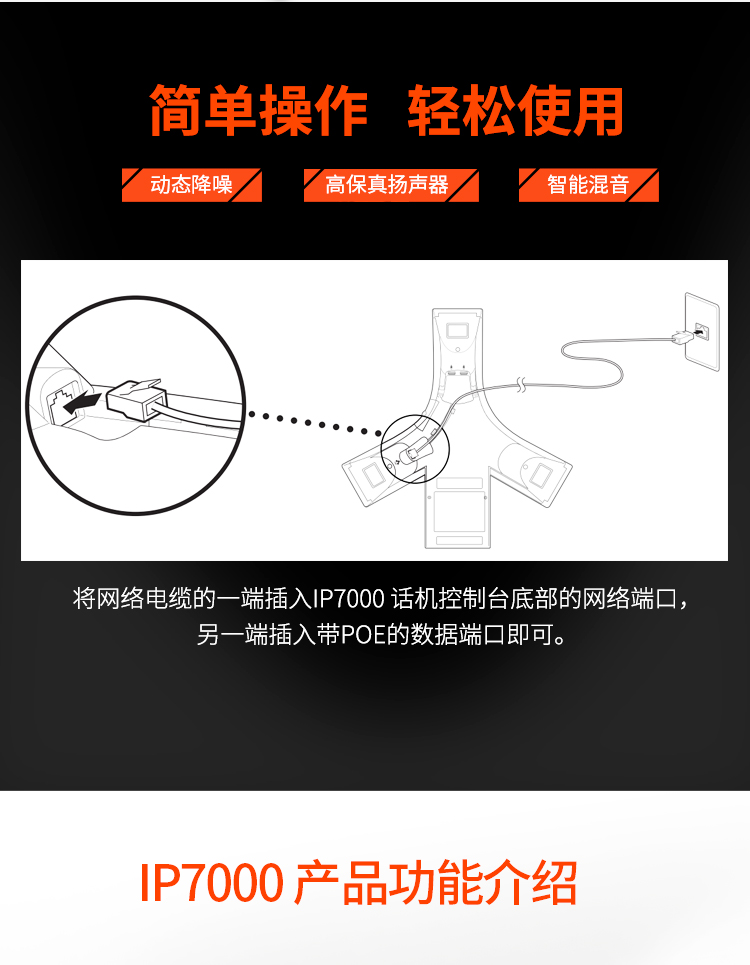 简单操作 轻松使用

动态降噪

高保真扬声器

智能混音

将网络电缆的一端插入IP7000 话机控制台底部的网络端口，另一端插入带POE的数据端口即可。

IP7000 产品功能介绍