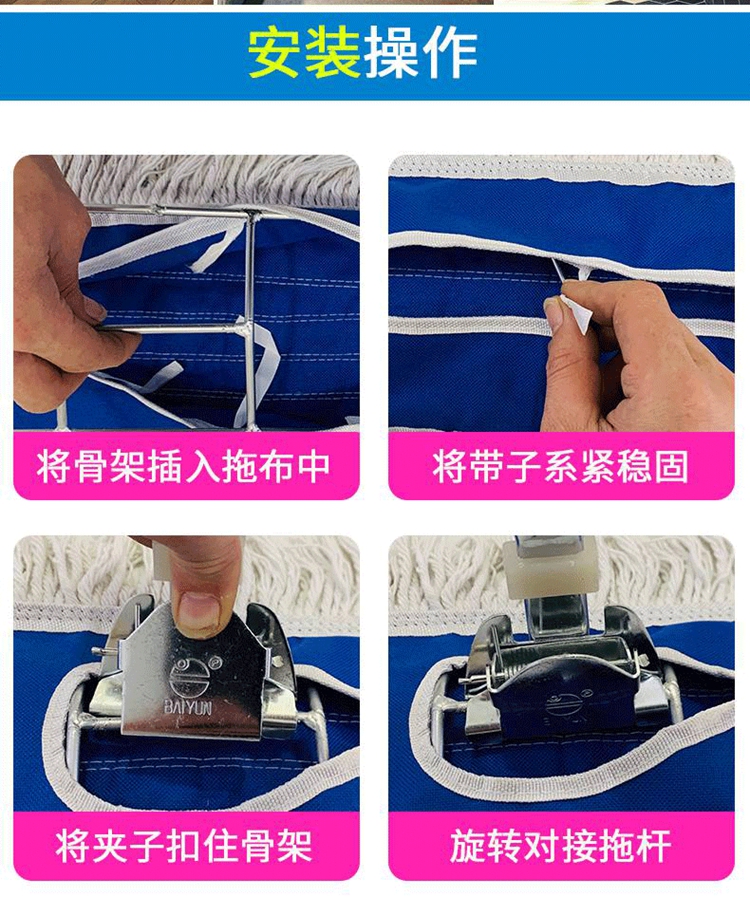 安装操作

将骨架插入拖布中

将带子系紧稳固

BAIYUN

将夹子扣住骨架

旋转对接拖杆