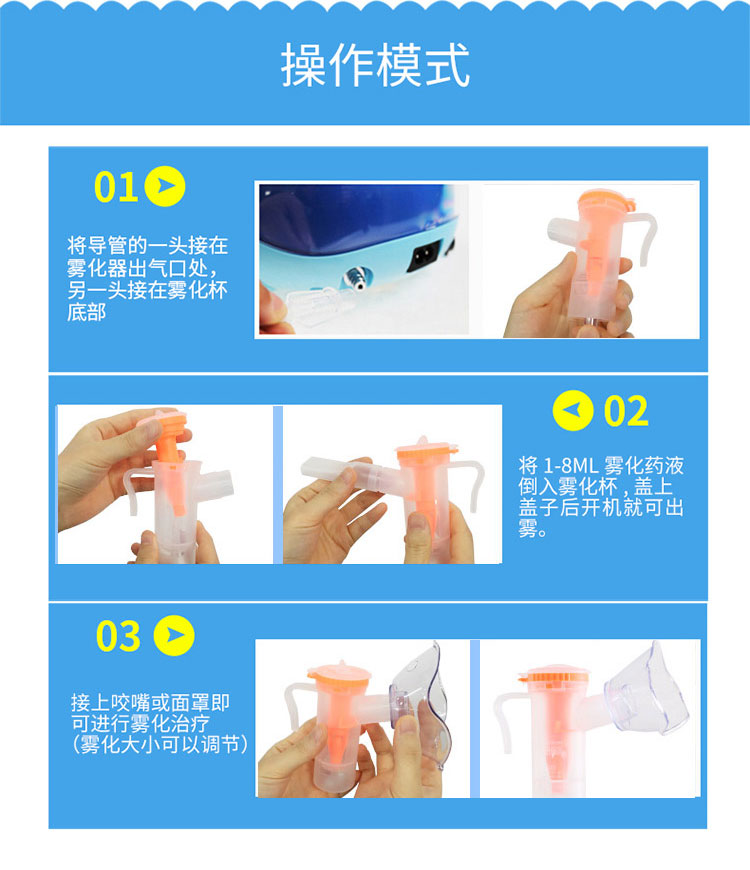 操作模式

01

将导管的一头接在雾化器出气口处，另一头接在雾化杯底部

02

将 1-8ML 雾化药液倒入雾化杯，盖上盖子后开机就可出雾。

03

接上咬嘴或面罩即可进行雾化治疗（雾化大小可以调节）