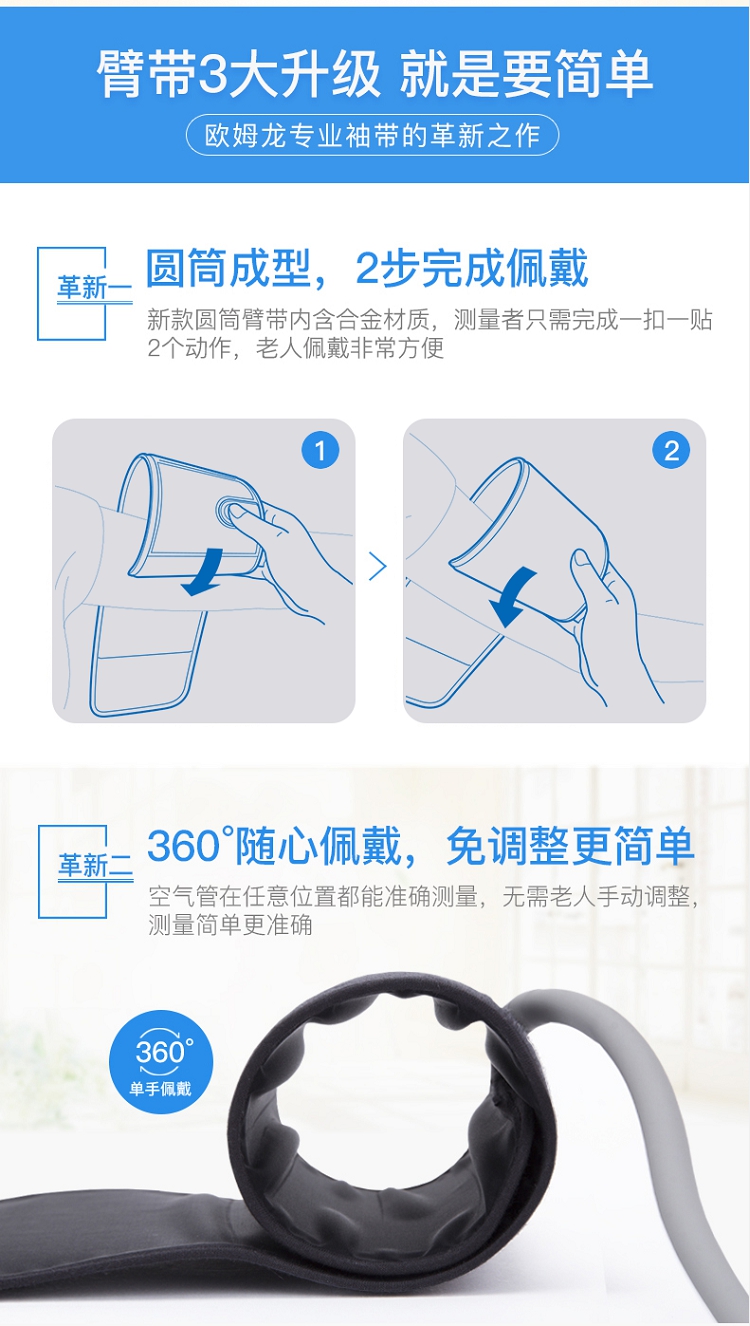 臂带3大升级 就是要简单

欧姆龙专业袖带的革新之作

革新一

圆筒成型，2步完成佩戴

新款圆筒臂带内含合金材质，测量者只需完成一扣一贴2个动作，老人佩戴非常方便

1

2

革新二

360°随心佩戴，免调整更简单

空气管在任意位置都能准确测量，无需老人手动调整，测量简单更准确

360°

单手佩戴