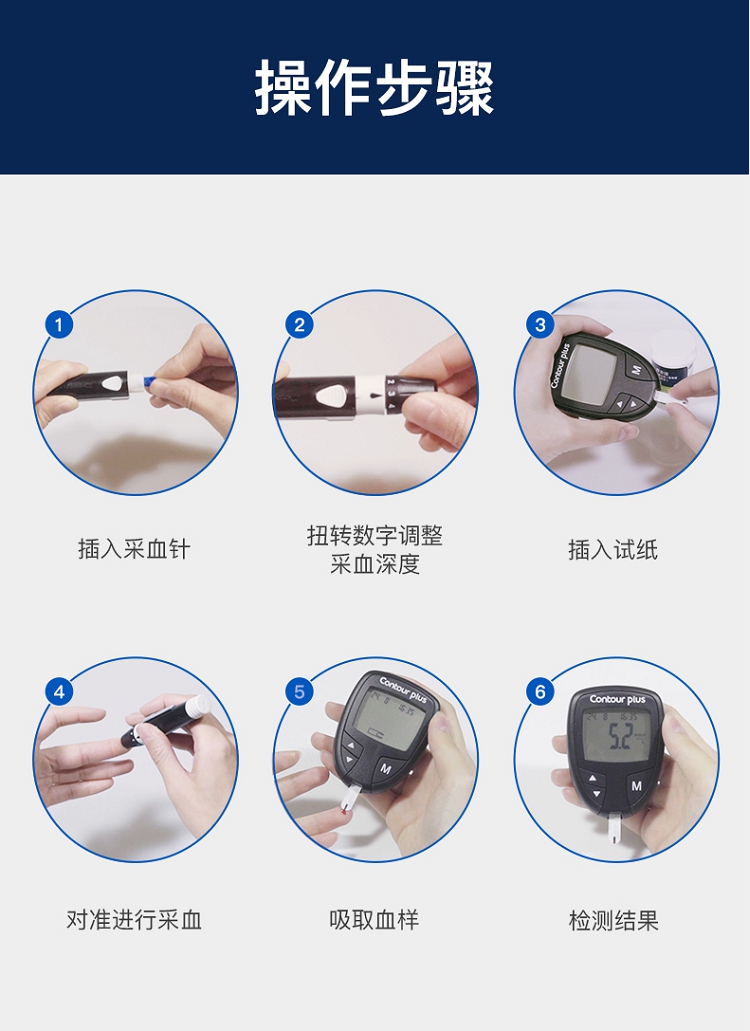 操作步骤

1
插入采血针

2
扭转数字调整采血深度

3
Contour plus
M
插入试纸

4
对准进行采血

5
Contour plus
M
吸取血样

6
Contour plus
5.2
M
检测结果