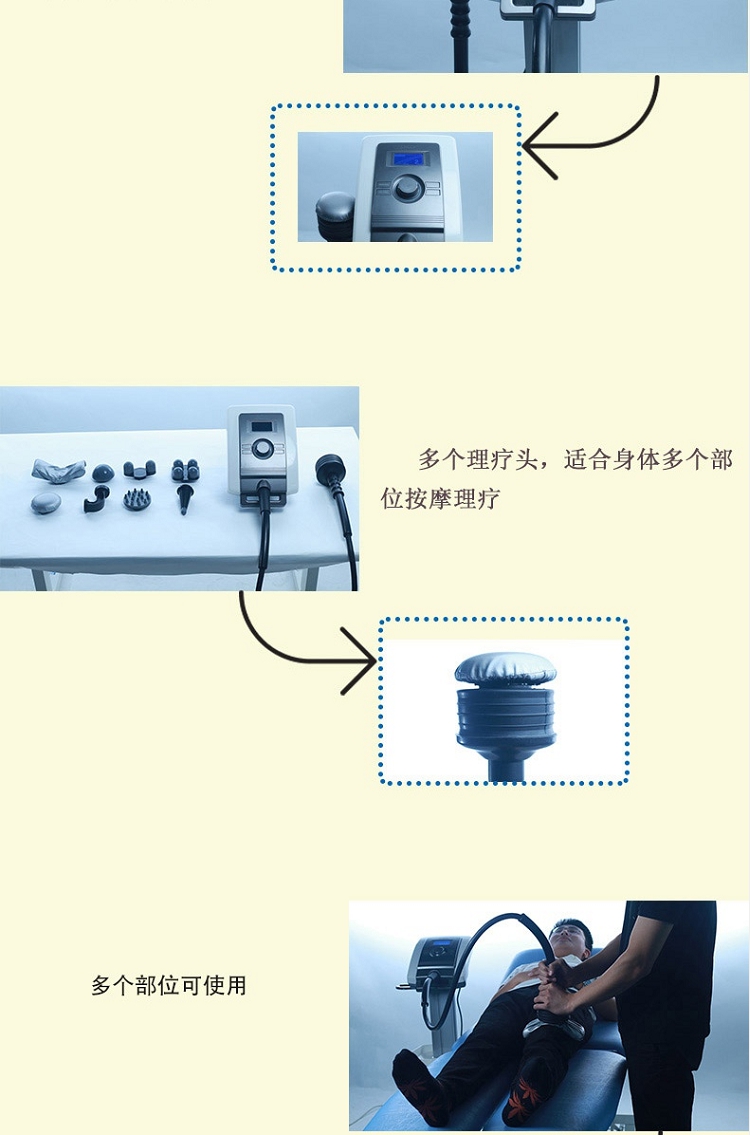 多个理疗头，适合身体多个部位按摩理疗

多个部位可使用