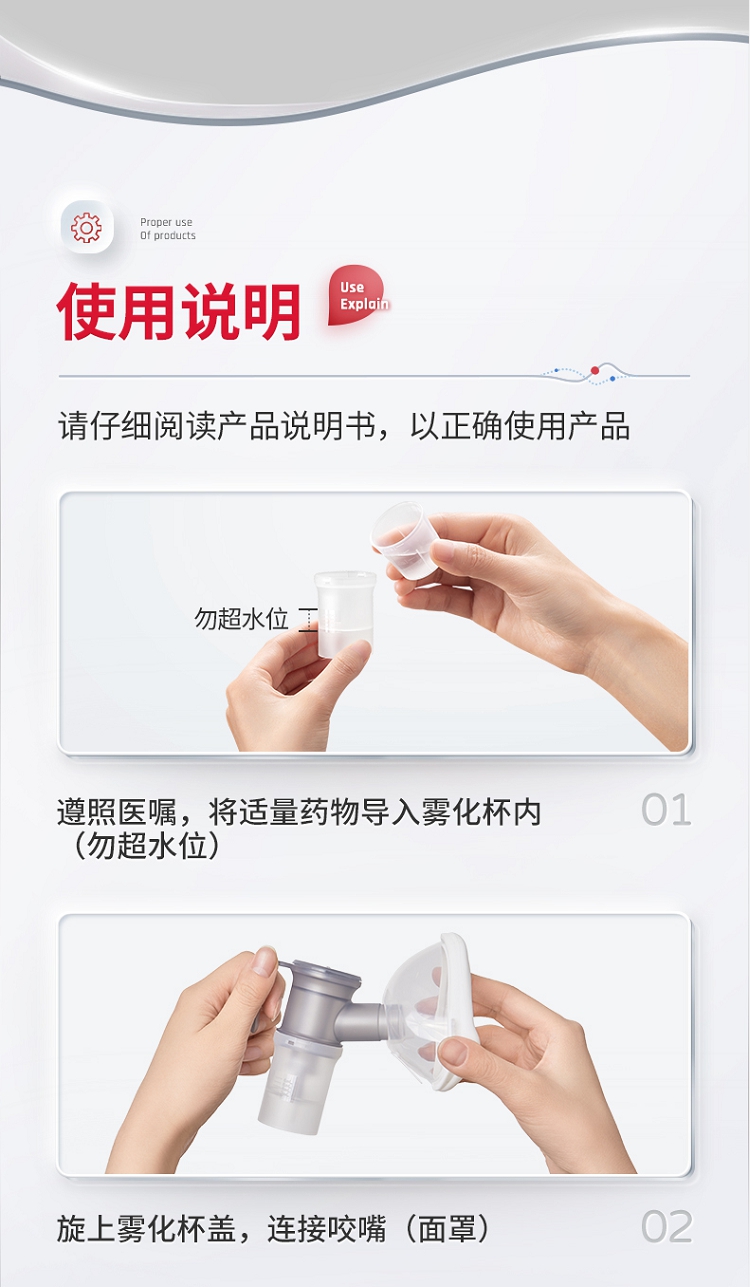 Proper use
Of products

使用说明

Use
Explain

请仔细阅读产品说明书，以正确使用产品

勿超水位

遵照医嘱，将适量药物导入雾化杯内（勿超水位）

01

旋上雾化杯盖，连接咬嘴（面罩）

02