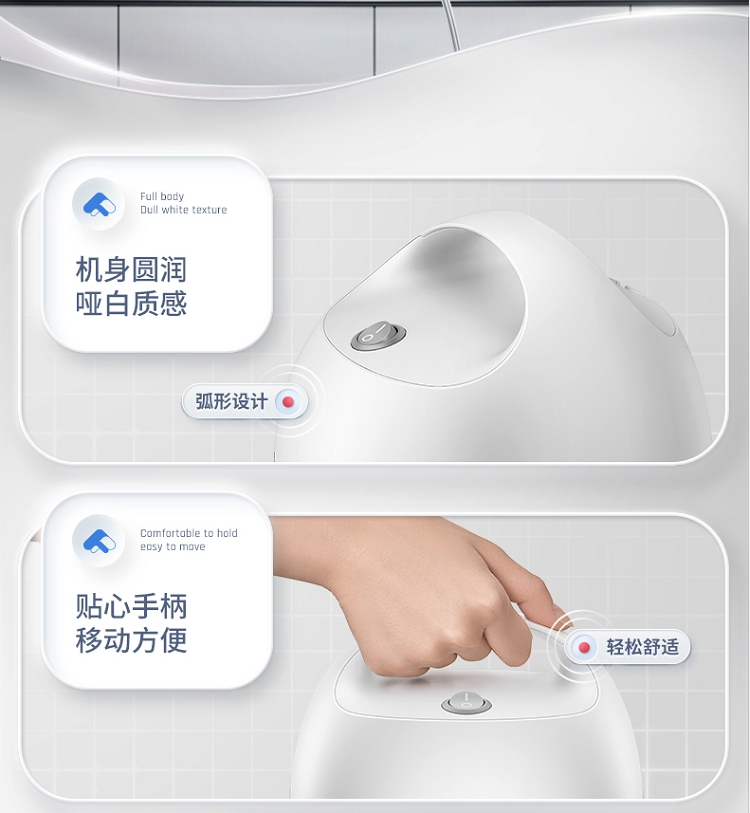 Full body
Dull white texture

机身圆润
哑白质感

弧形设计

Comfortable to hold
easy to move

贴心手柄
移动方便

轻松舒适