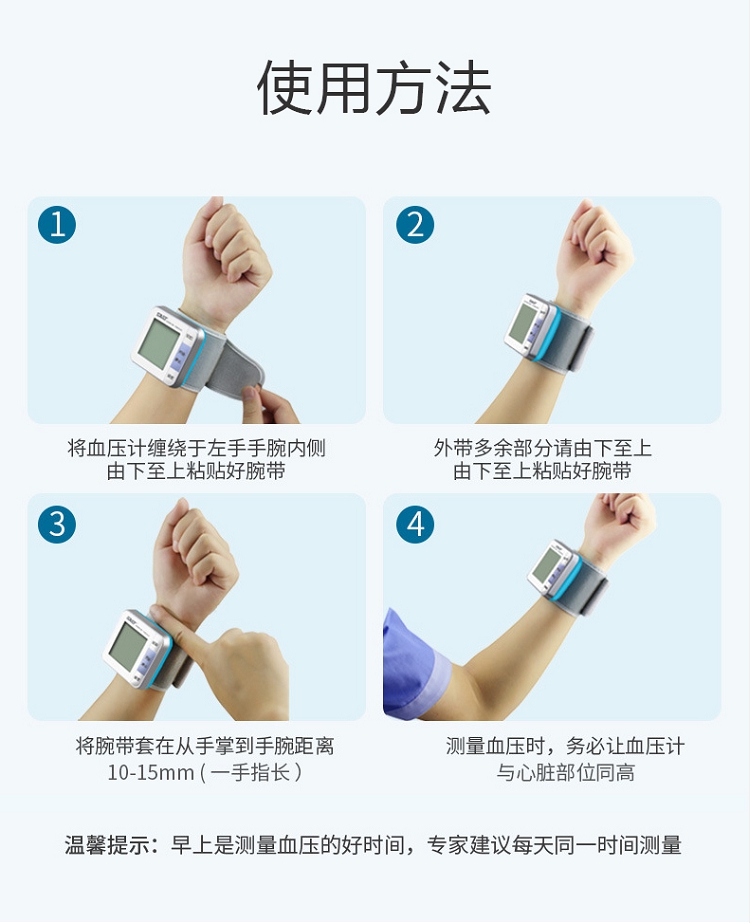 使用方法

1

将血压计缠绕于左手手腕内侧
由下至上粘贴好腕带

2

外带多余部分请由下至上
由下至上粘贴好腕带

3

将腕带套在从手掌到手腕距离
10-15mm（一手指长）

4

测量血压时，务必让血压计
与心脏部位同高

温馨提示：早上是测量血压的好时间，专家建议每天同一时间测量