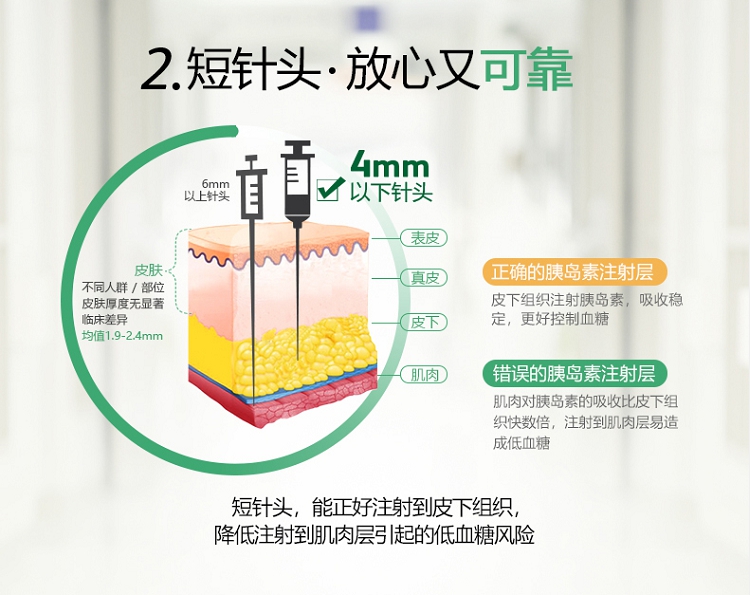 2.短针头·放心又可靠

6mm
以上针头

4mm
以下针头

皮肤
不同人群 / 部位
皮肤厚度无显著
临床差异
均值1.9-2.4mm

表皮
真皮
皮下
肌肉

正确的胰岛素注射层
皮下组织注射胰岛素，吸收稳定，更好控制血糖

错误的胰岛素注射层
肌肉对胰岛素的吸收比皮下组织快数倍，注射到肌肉层易造成低血糖

短针头，能正好注射到皮下组织，
降低注射到肌肉层引起的低血糖风险