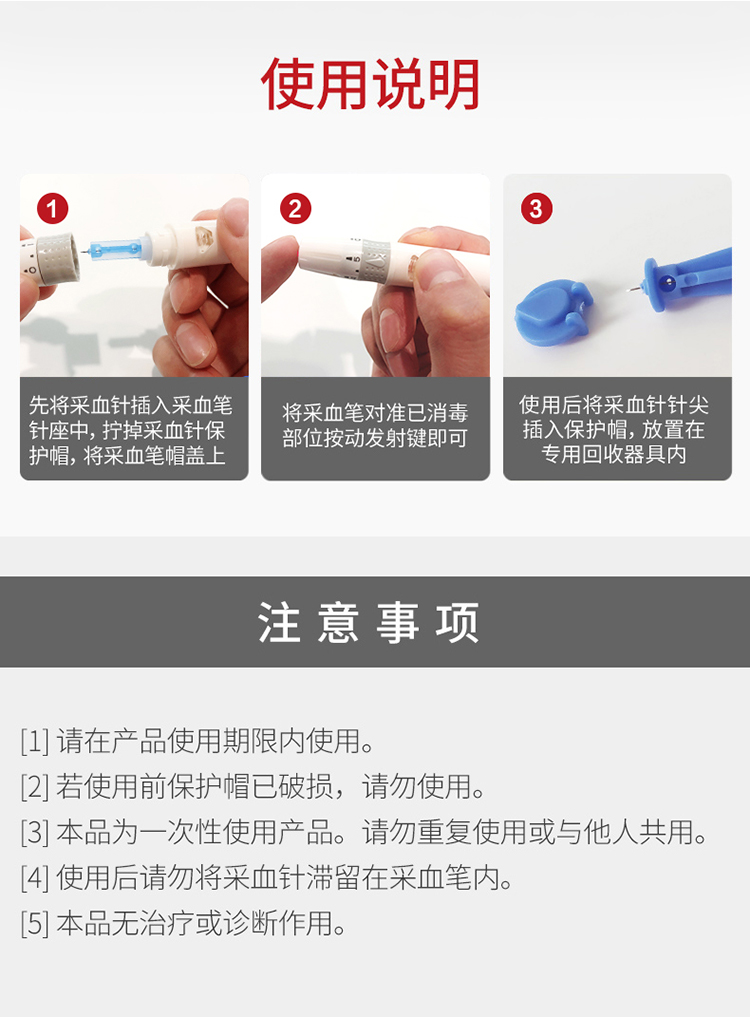 使用说明

1

先将采血针插入采血笔针座中，拧掉采血针保护帽，将采血笔帽盖上

2

将采血笔对准已消毒部位按动发射键即可

3

使用后将采血针针尖插入保护帽，放置在专用回收器具内

注意事项

[1] 请在产品使用期限内使用。

[2] 若使用前保护帽已破损，请勿使用。

[3] 本品为一次性使用产品。请勿重复使用或与他人共用。

[4] 使用后请勿将采血针滞留在采血笔内。

[5] 本品无治疗或诊断作用。