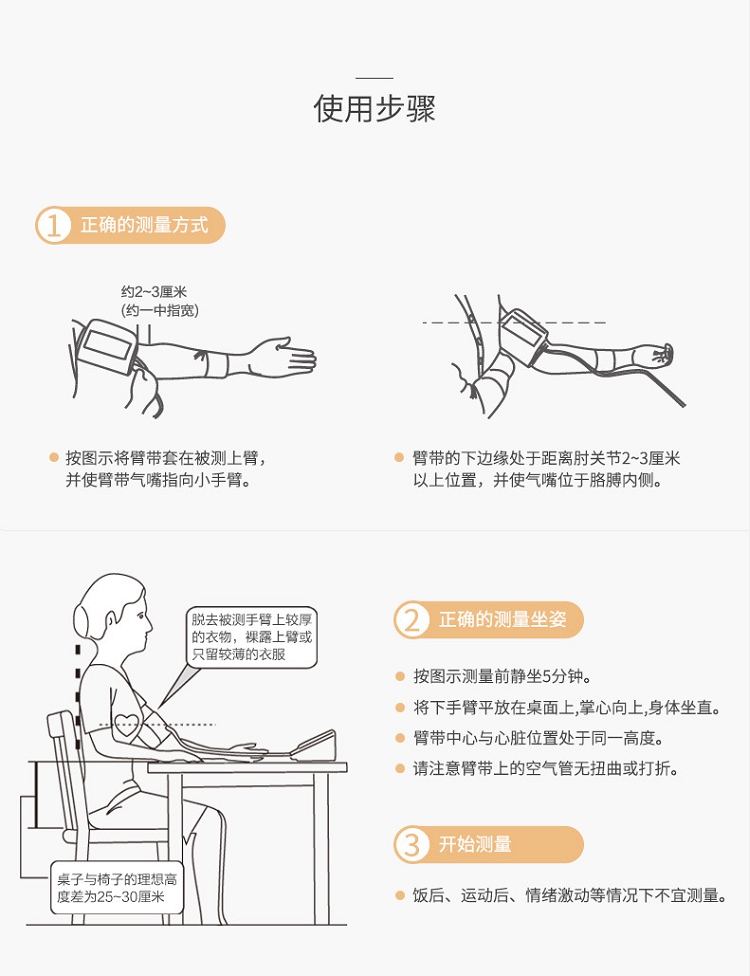 使用步骤

1 正确的测量方式

约2~3厘米
(约一中指宽)

按图示将臂带套在被测上臂，并使臂带气嘴指向小手臂。

臂带的下边缘处于距离肘关节2~3厘米以上位置，并使气嘴位于胳膊内侧。

脱去被测手臂上较厚的衣物，裸露上臂或只留较薄的衣服

桌子与椅子的理想高度差为25~30厘米

2 正确的测量坐姿

按图示测量前静坐5分钟。

将下手臂平放在桌面上,掌心向上,身体坐直。

臂带中心与心脏位置处于同一高度。

请注意臂带上的空气管无扭曲或打折。

3 开始测量

饭后、运动后、情绪激动等情况下不宜测量。