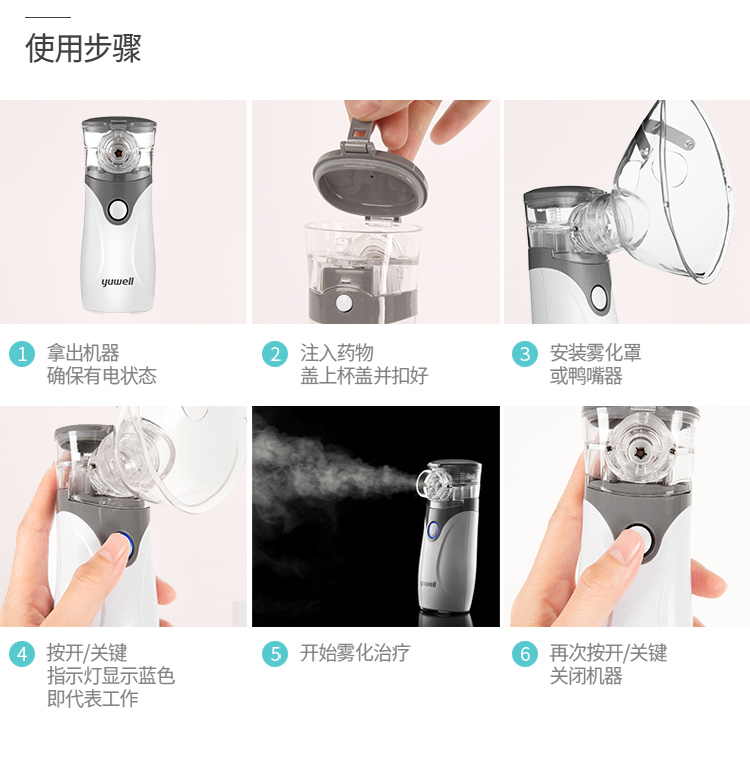 使用步骤

yuwell

1 拿出机器
确保有电状态

2 注入药物
盖上杯盖并扣好

3 安装雾化罩
或鸭嘴器

yuwell

4 按开/关键
指示灯显示蓝色
即代表工作

5 开始雾化治疗

6 再次按开/关键
关闭机器