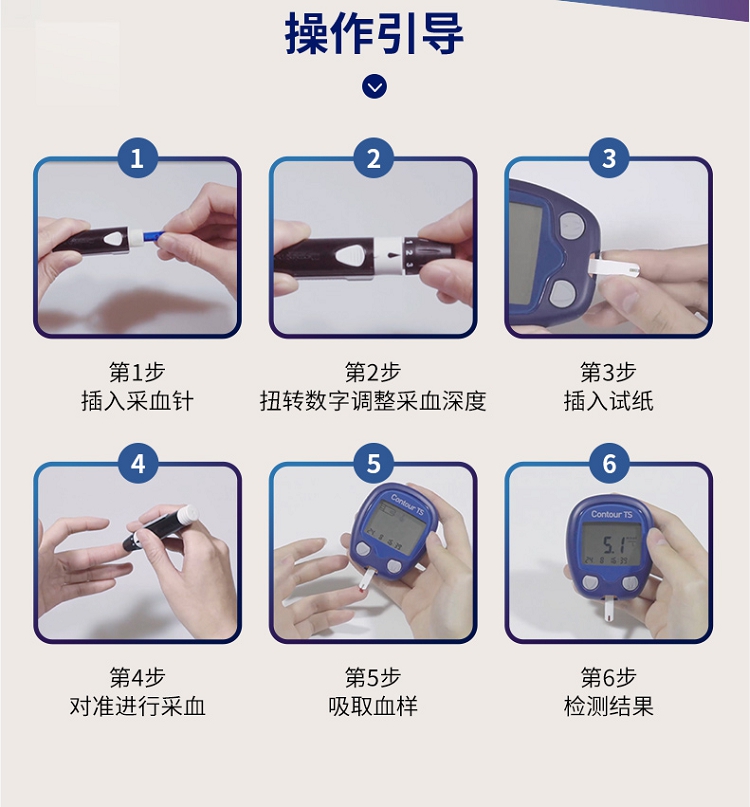 操作引导

1

第1步
插入采血针

2

第2步
扭转数字调整采血深度

3

第3步
插入试纸

4

第4步
对准进行采血

5

Contour TS

第5步
吸取血样

6

Contour TS

5.1

第6步
检测结果