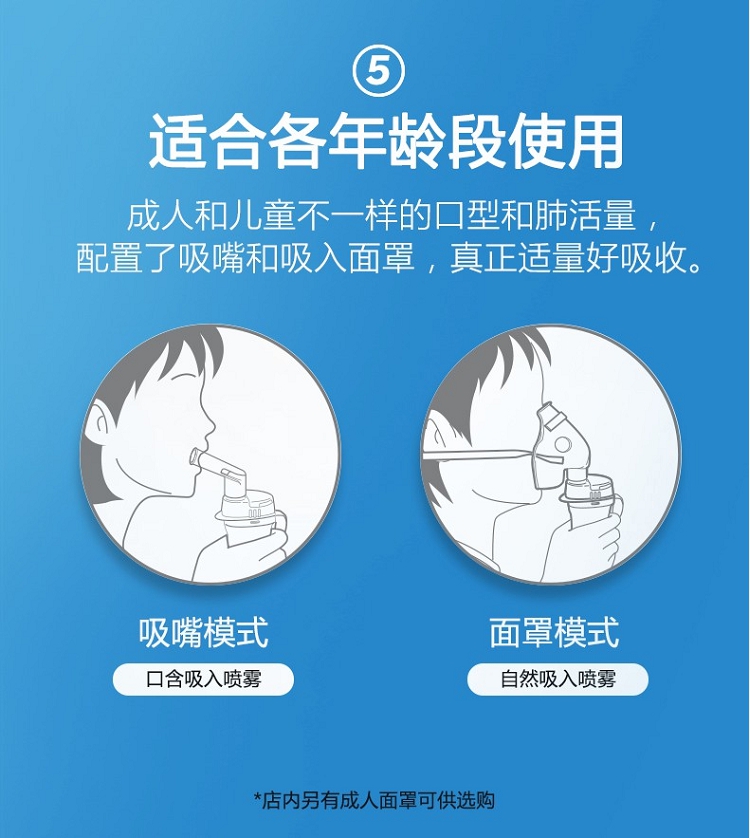 ⑤

适合各年龄段使用

成人和儿童不一样的口型和肺活量，配置了吸嘴和吸入面罩，真正适量好吸收。

吸嘴模式

口含吸入喷雾

面罩模式

自然吸入喷雾

*店内另有成人面罩可供选购