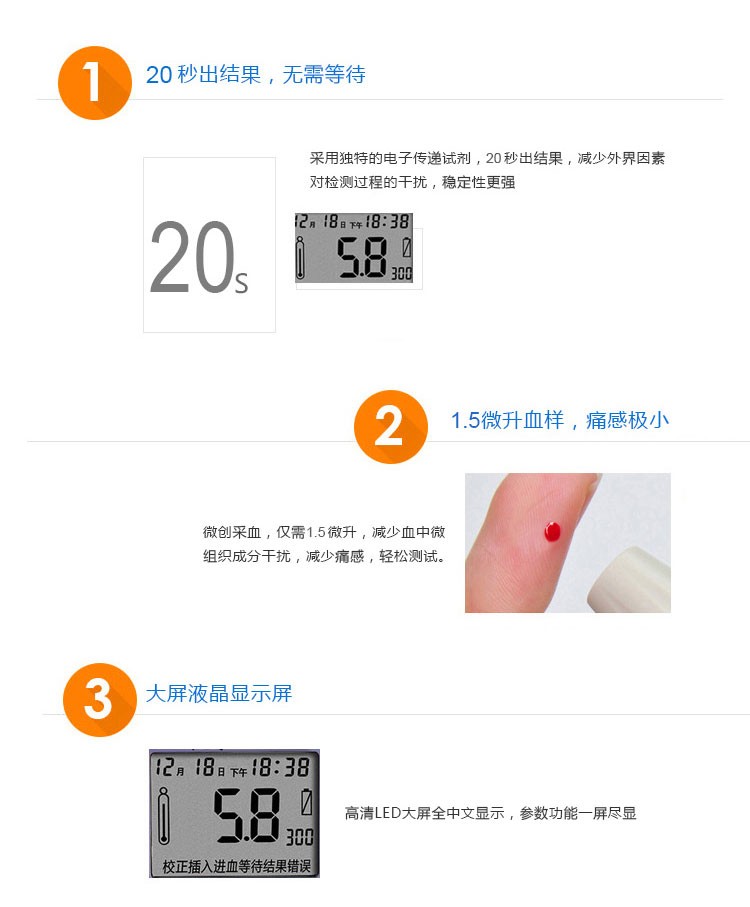 1
20 秒出结果，无需等待

20s

采用独特的电子传递试剂，20 秒出结果，减少外界因素对检测过程的干扰，稳定性更强

12月 18日 下午 18:38
5.8
300

2
1.5微升血样，痛感极小

微创采血，仅需1.5 微升，减少血中微组织成分干扰，减少痛感，轻松测试。

3
大屏液晶显示屏

12月 18日 下午 18:38
5.8
300
校正插入进血等待结果错误

高清LED大屏全中文显示，参数功能一屏尽显