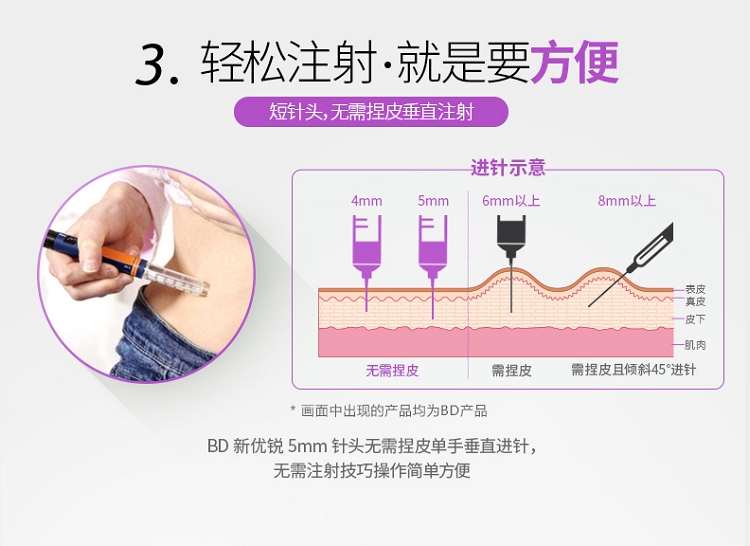 3. 轻松注射·就是要方便

短针头,无需捏皮垂直注射

进针示意

4mm 5mm 6mm以上 8mm以上

表皮
真皮
皮下
肌肉

无需捏皮 需捏皮 需捏皮且倾斜45°进针

* 画面中出现的产品均为BD产品

BD 新优锐 5mm 针头无需捏皮单手垂直进针，
无需注射技巧操作简单方便